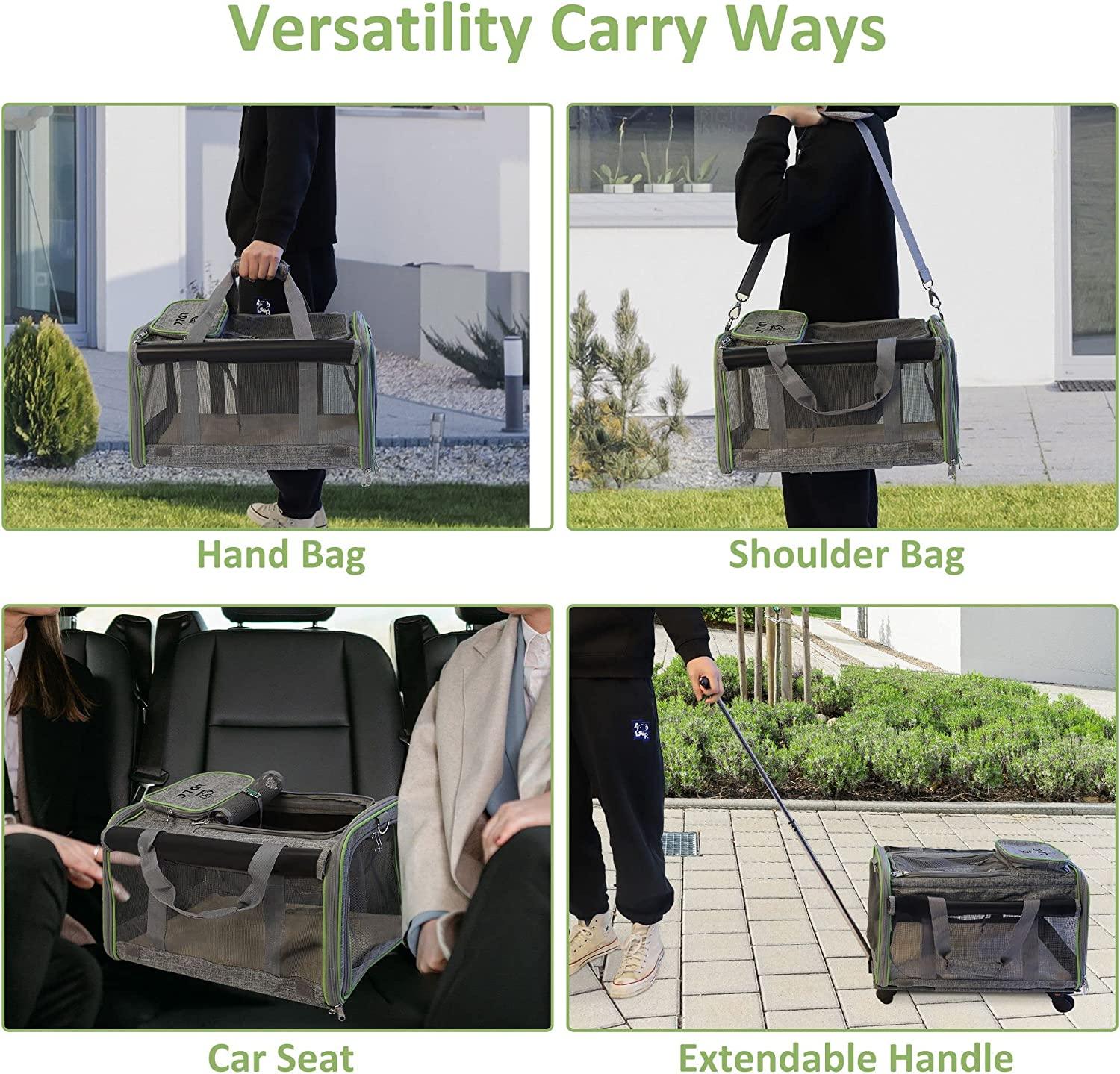 Versatility Carry Ways

Hand Bag

Shoulder Bag

Car Seat

Extendable Handle