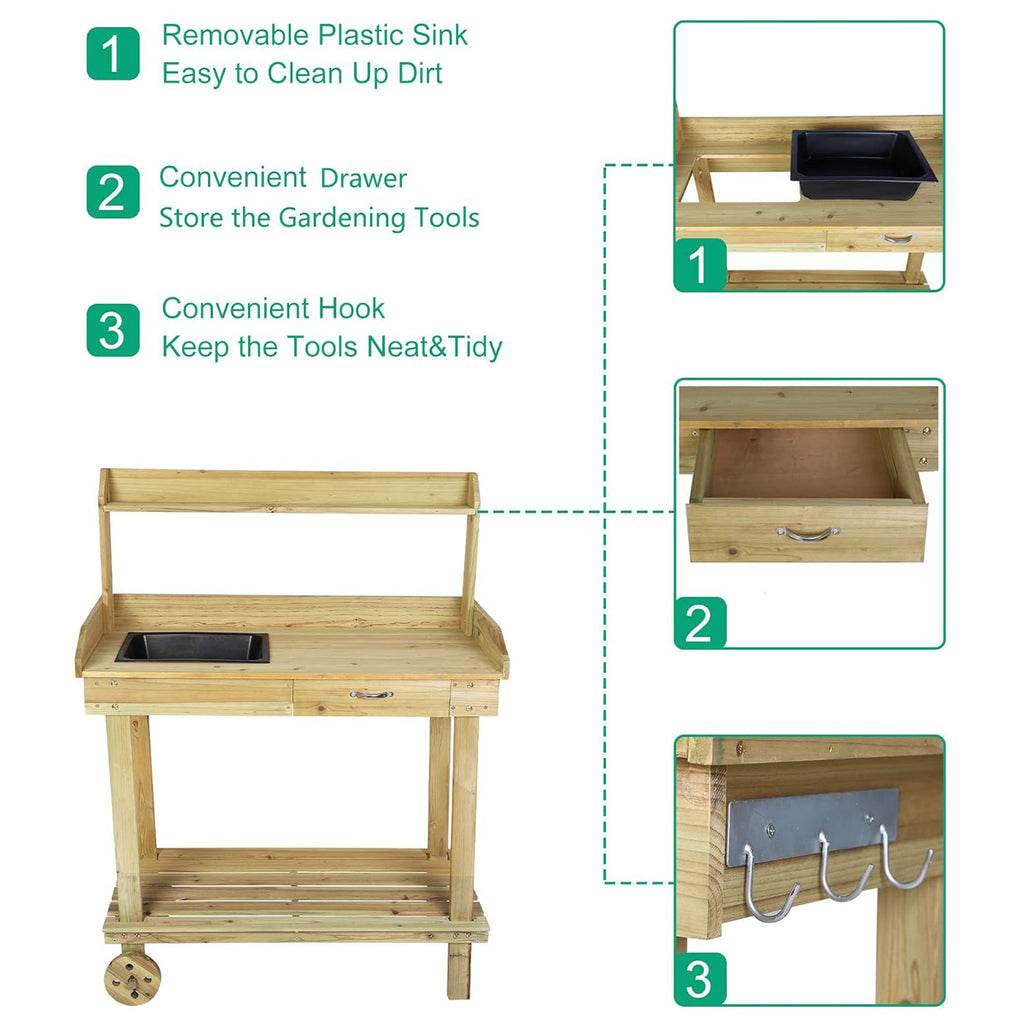 1 Removable Plastic Sink
Easy to Clean Up Dirt

2 Convenient Drawer
Store the Gardening Tools

3 Convenient Hook
Keep the Tools Neat&Tidy

1

2

3