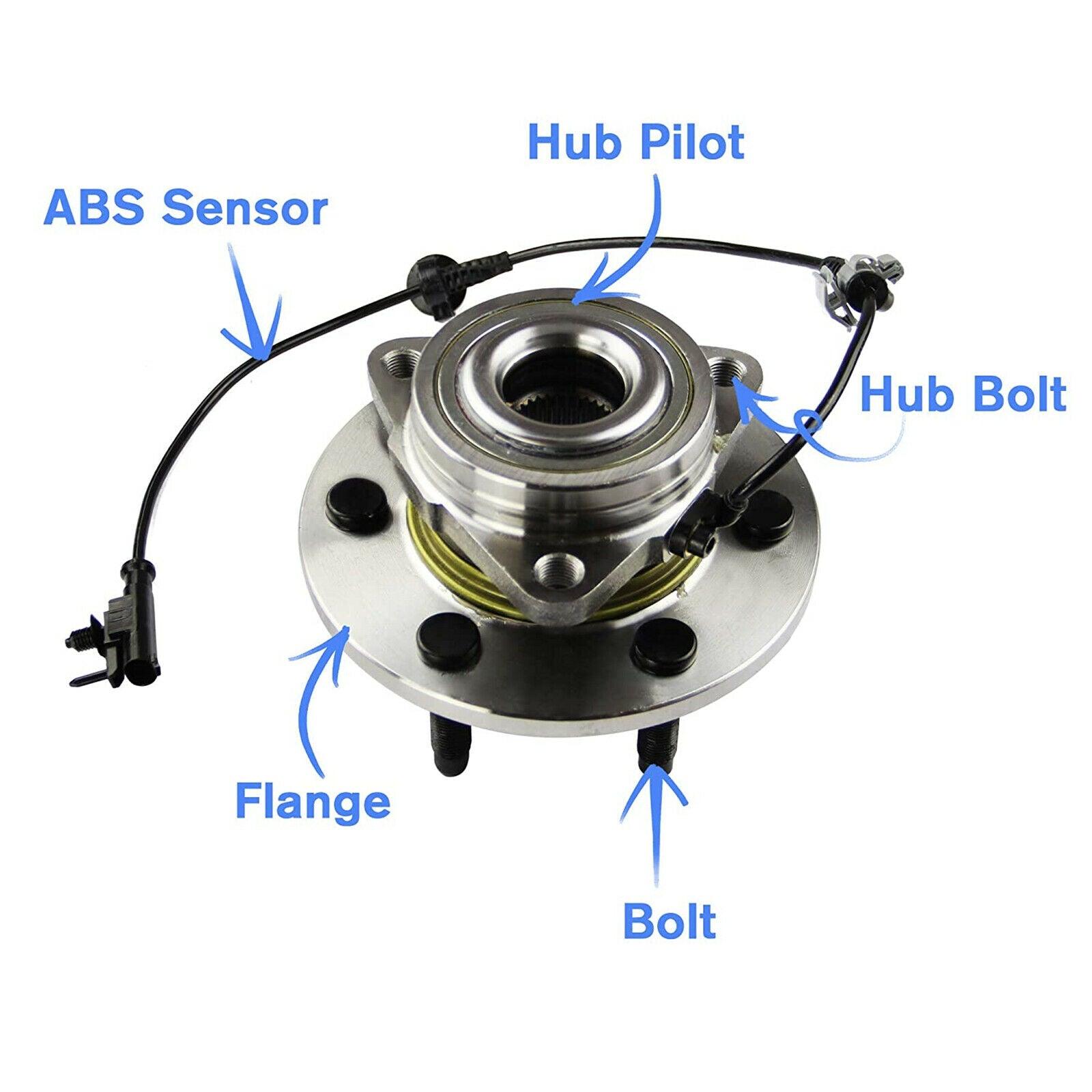 Hub Pilot

ABS Sensor

Hub Bolt

Flange

Bolt