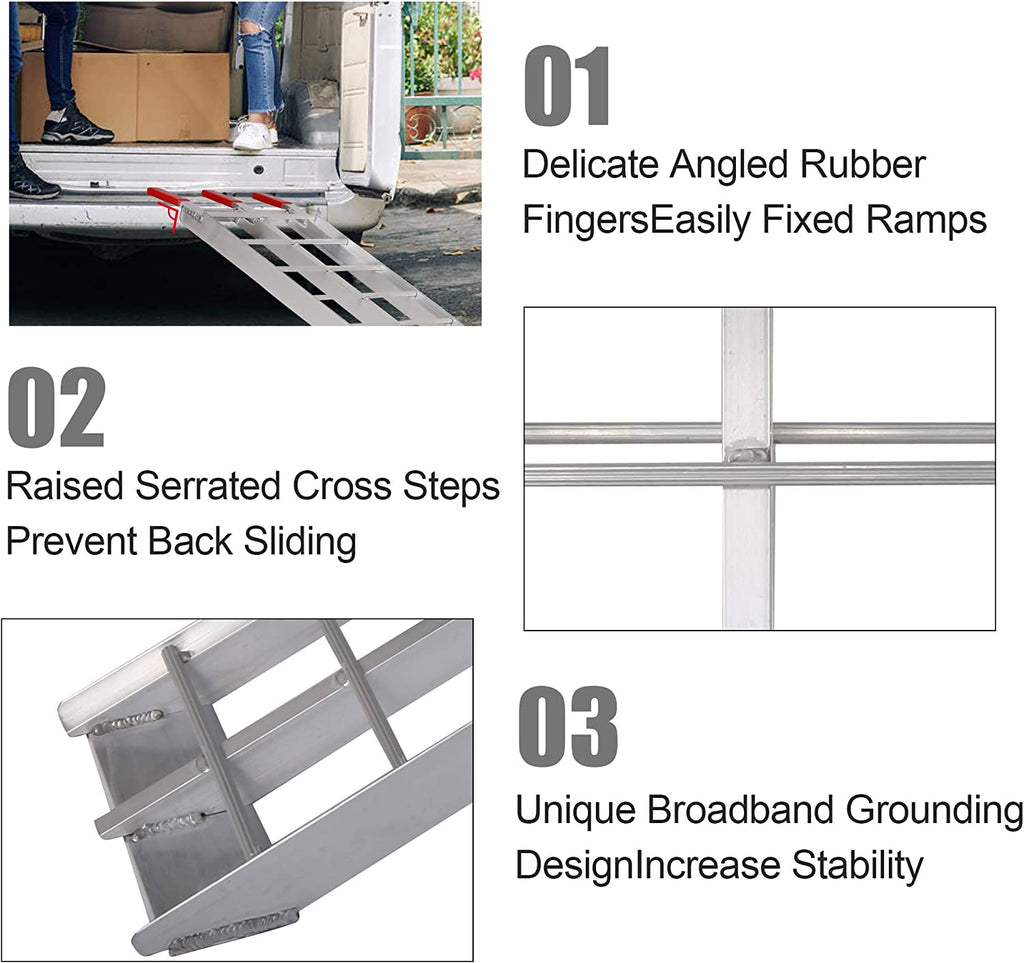 01
Delicate Angled Rubber FingersEasily Fixed Ramps

02
Raised Serrated Cross Steps Prevent Back Sliding

03
Unique Broadband Grounding DesignIncrease Stability