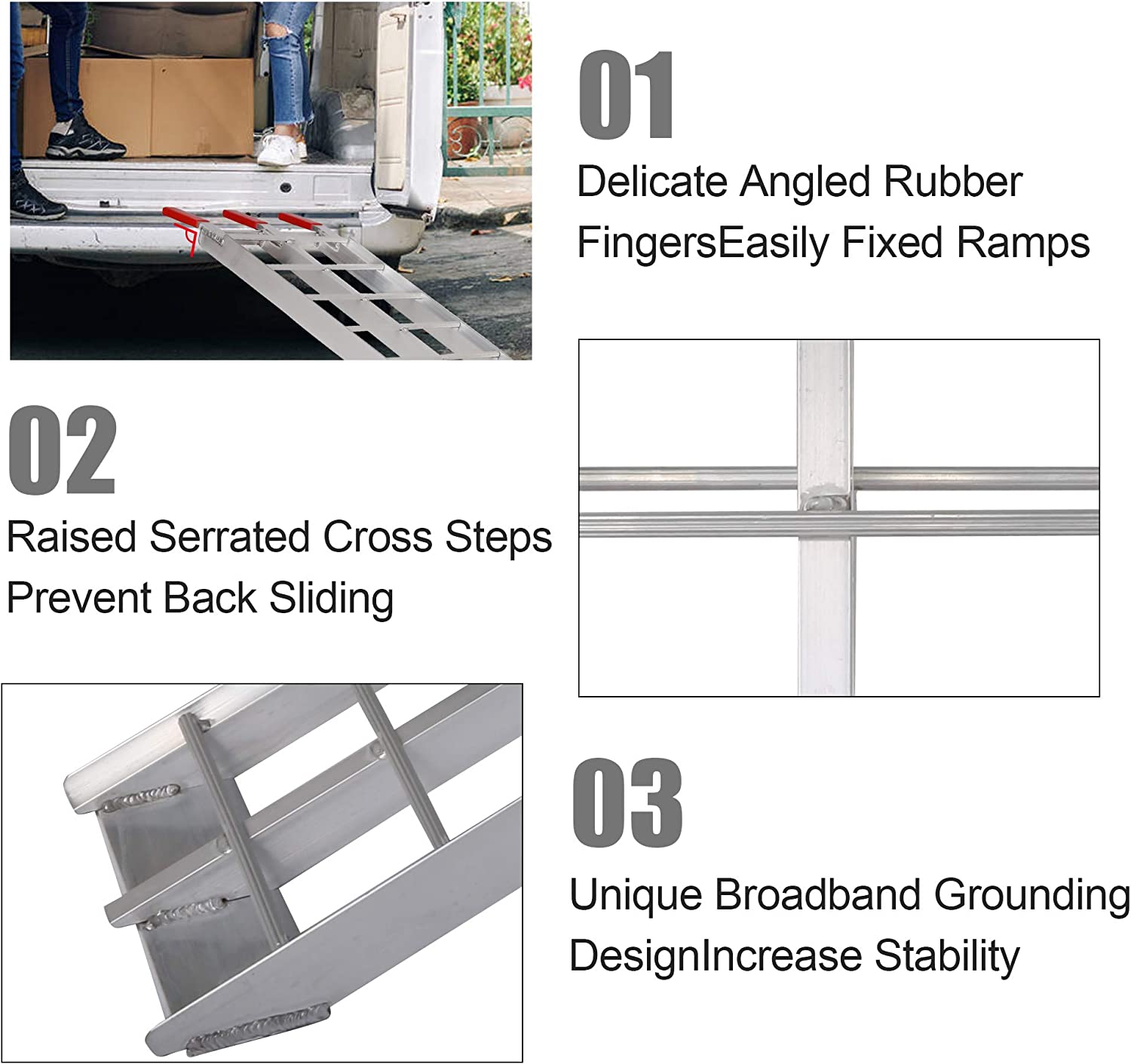 01

Delicate Angled Rubber FingersEasily Fixed Ramps

02

Raised Serrated Cross Steps Prevent Back Sliding

03

Unique Broadband Grounding DesignIncrease Stability