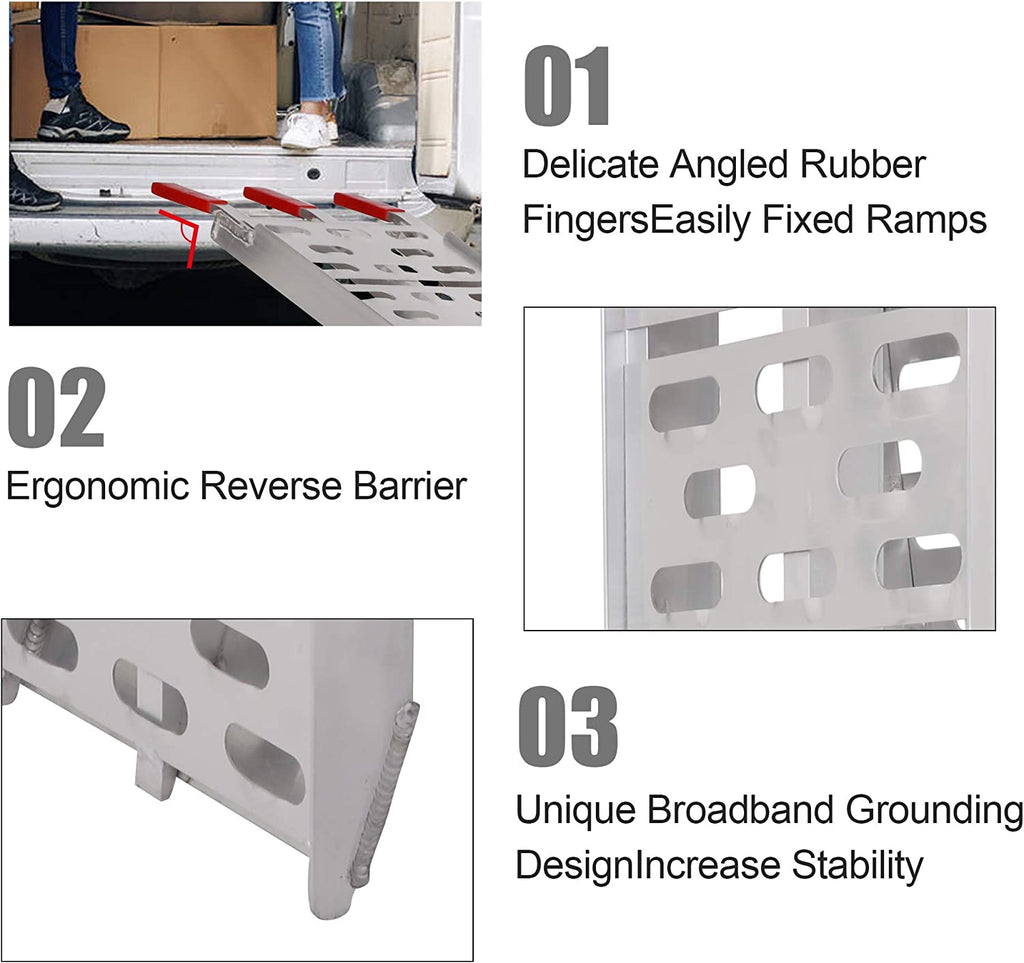 01

Delicate Angled Rubber FingersEasily Fixed Ramps

02

Ergonomic Reverse Barrier

03

Unique Broadband Grounding DesignIncrease Stability