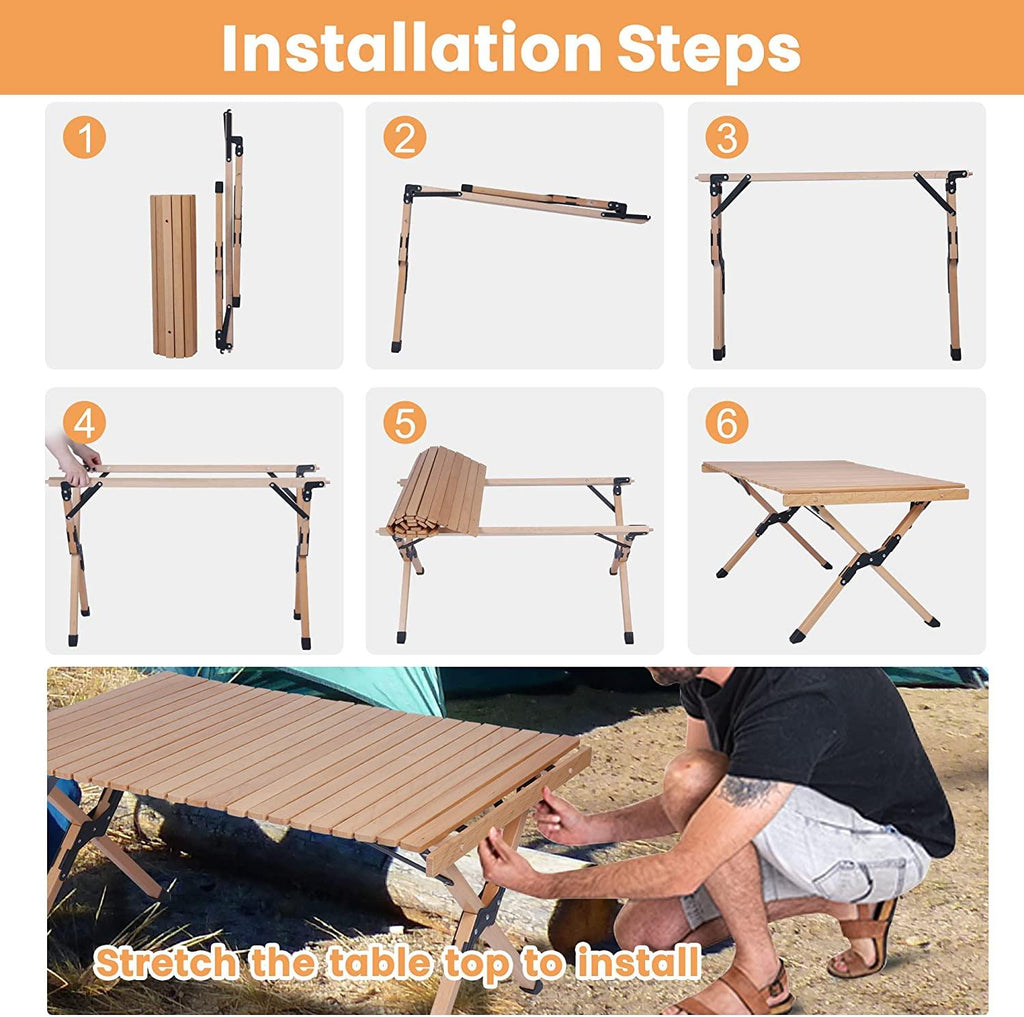 Installation Steps

1

2

3

4

5

6

Stretch the table top to install