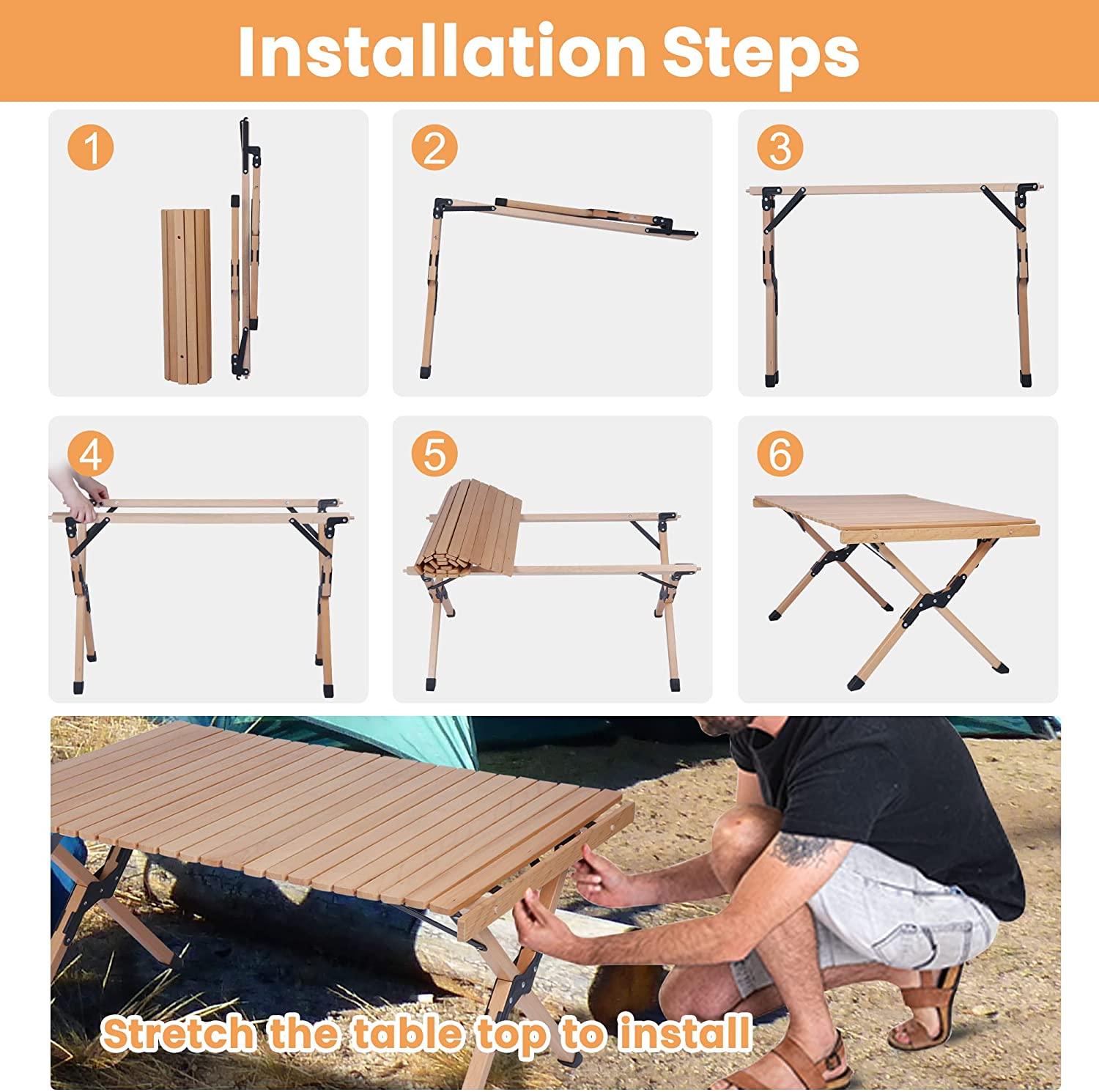 Installation Steps

1

2

3

4

5

6

Stretch the table top to install