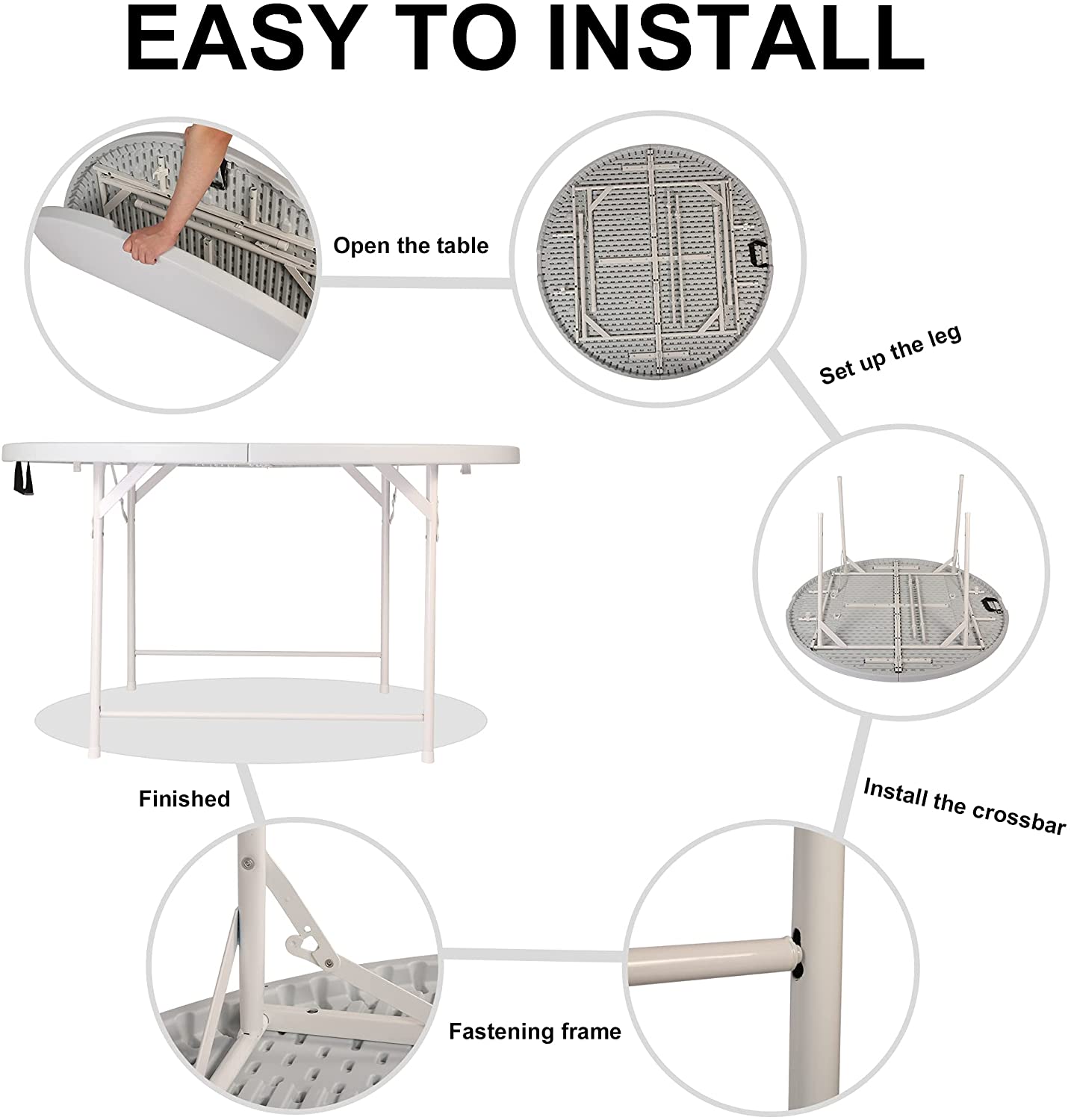 EASY TO INSTALL

Open the table

Set up the leg

Install the crossbar

Fastening frame

Finished