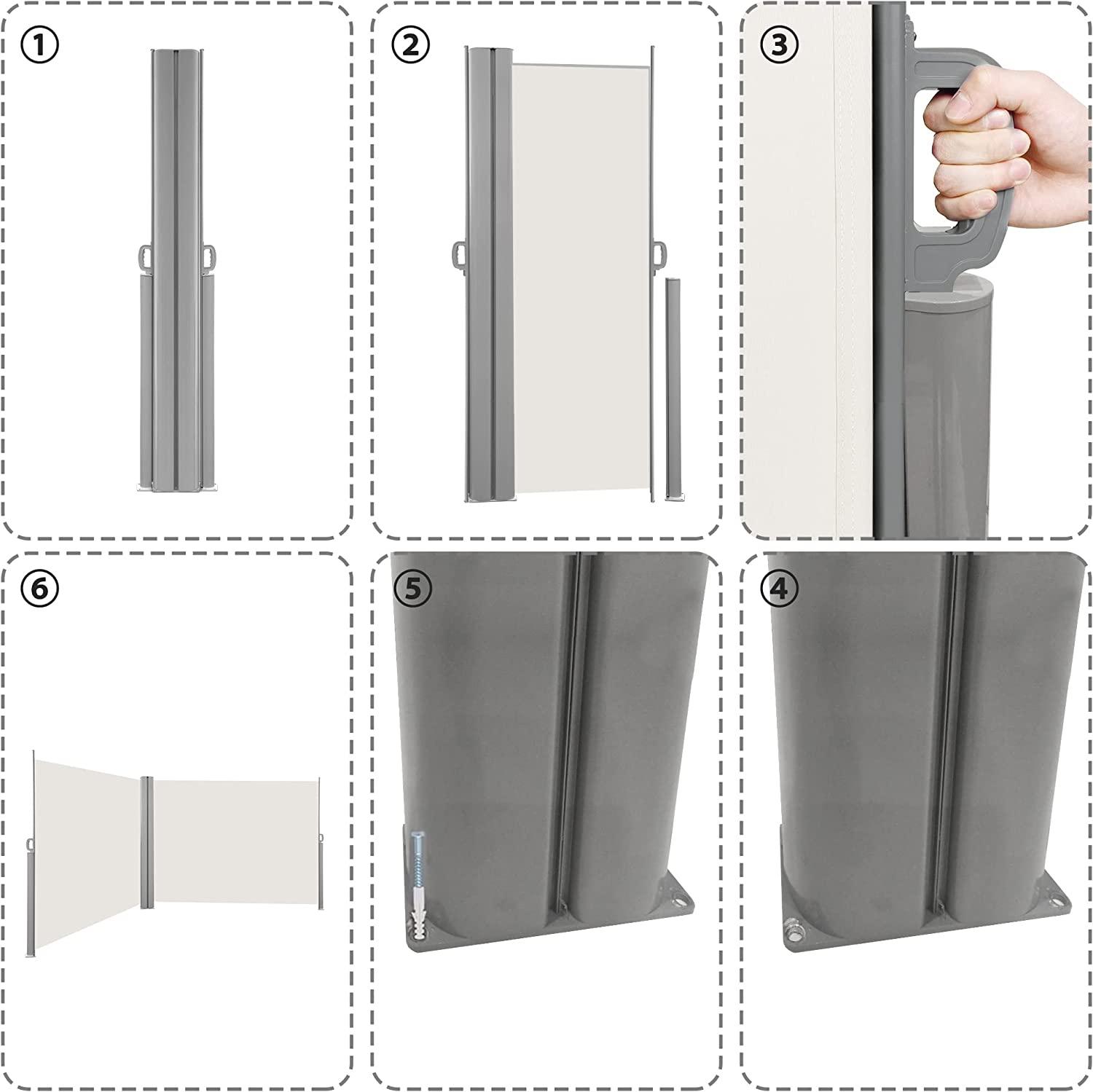 ①

②

③

⑥

⑤

④