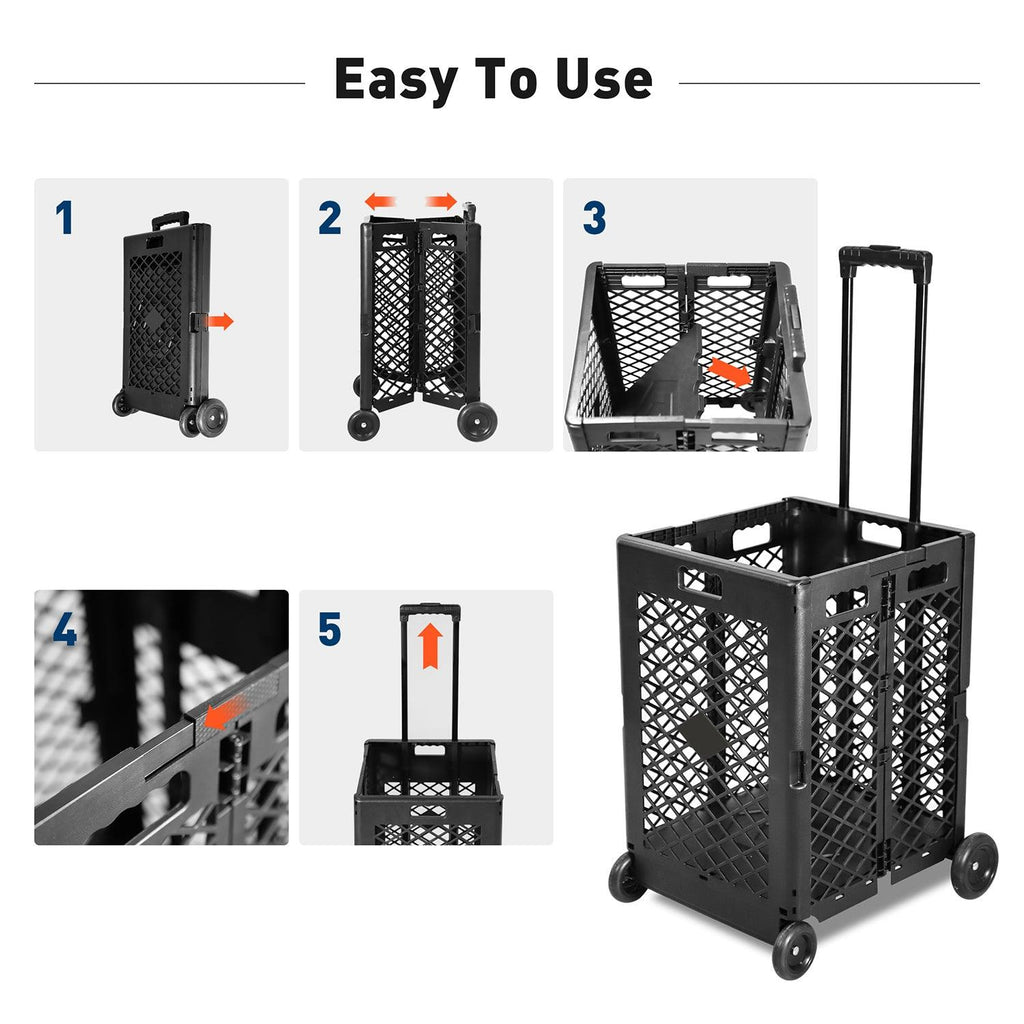 Easy To Use

1

2

3

4

5