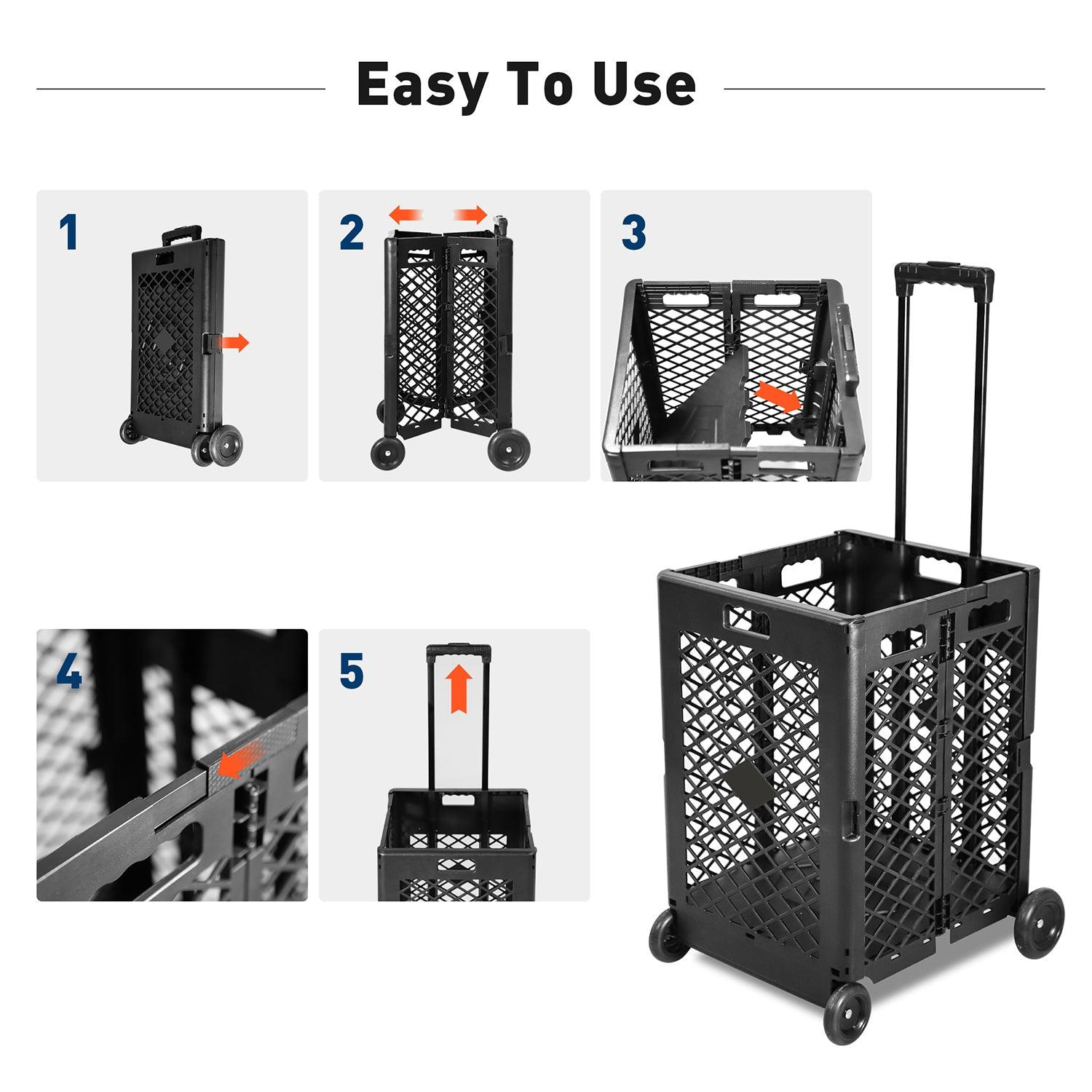 Easy To Use

1

2

3

4

5