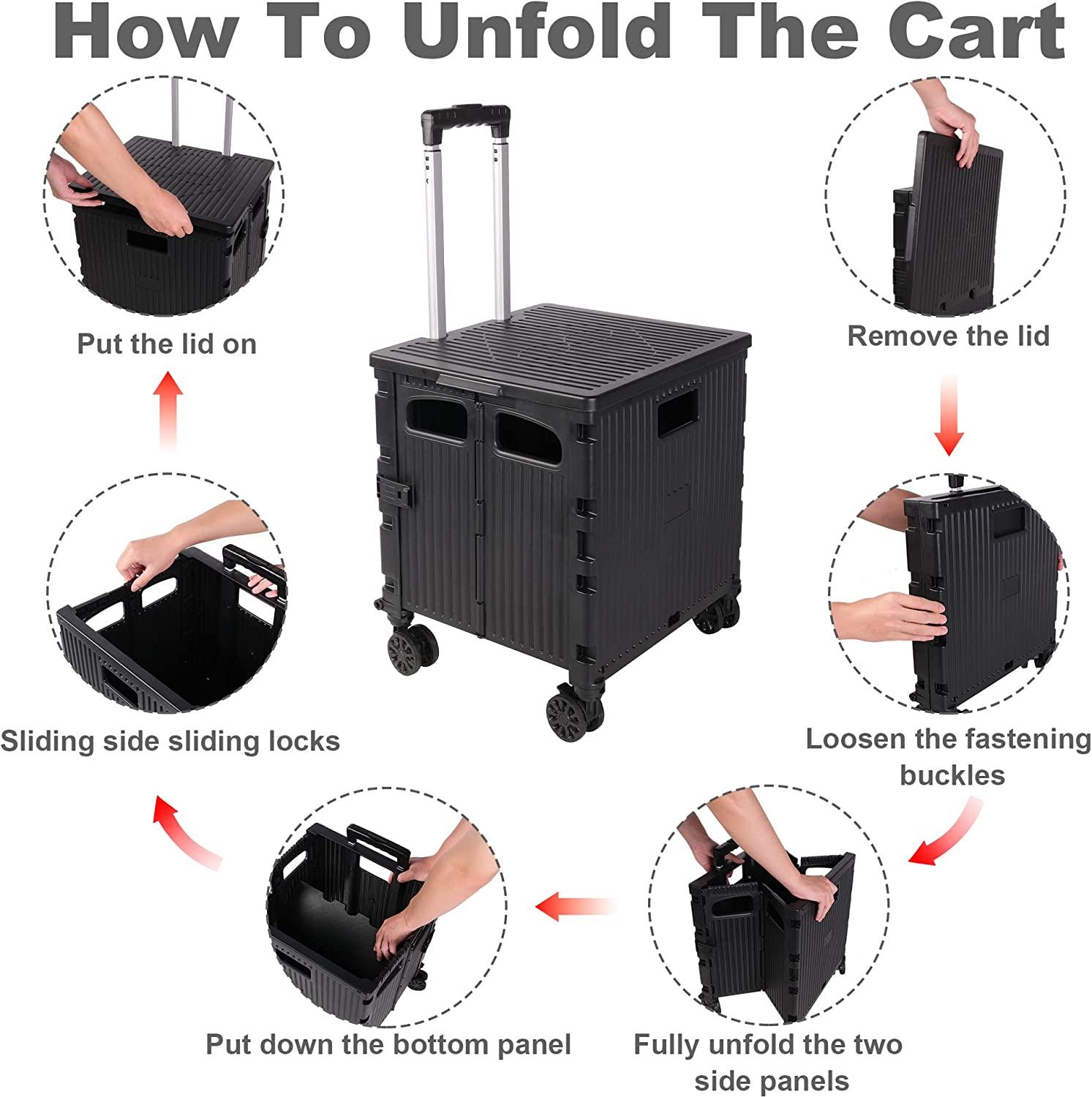 How To Unfold The Cart

Remove the lid

Loosen the fastening buckles

Fully unfold the two side panels

Put down the bottom panel

Sliding side sliding locks

Put the lid on