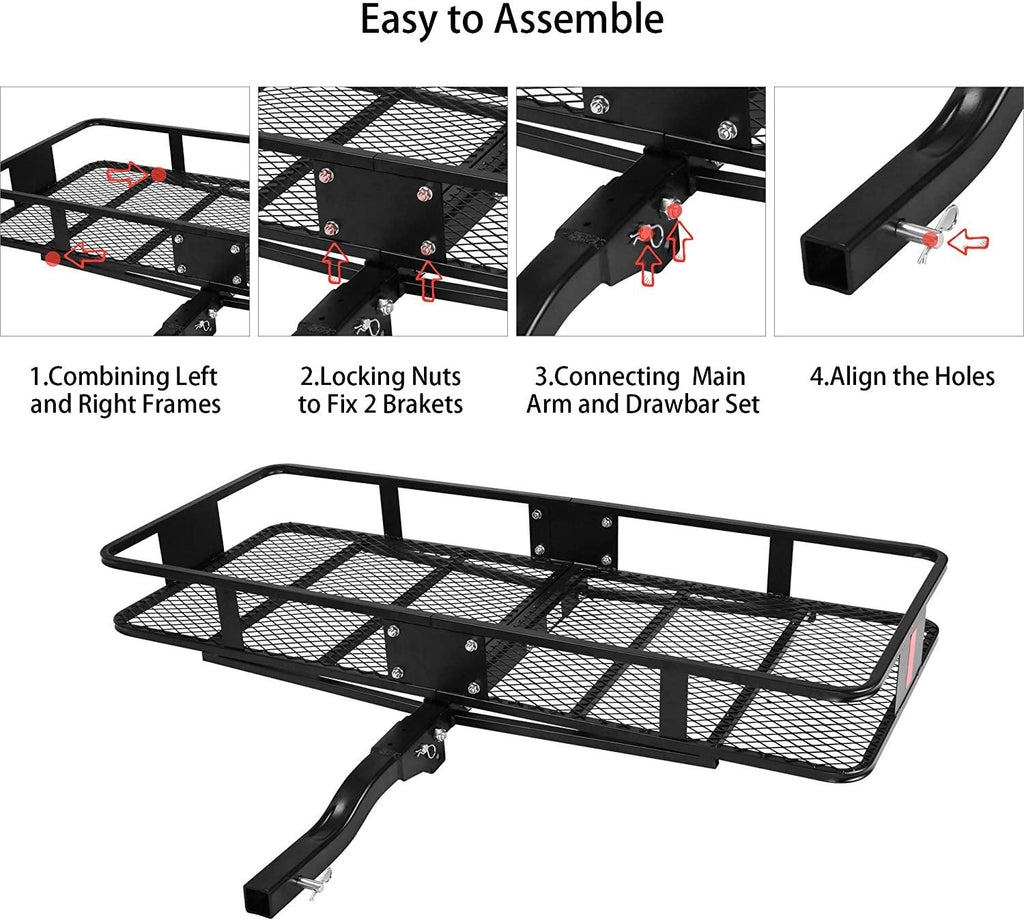 Easy to Assemble

1.Combining Left and Right Frames

2.Locking Nuts to Fix 2 Brakets

3.Connecting Main Arm and Drawbar Set

4.Align the Holes