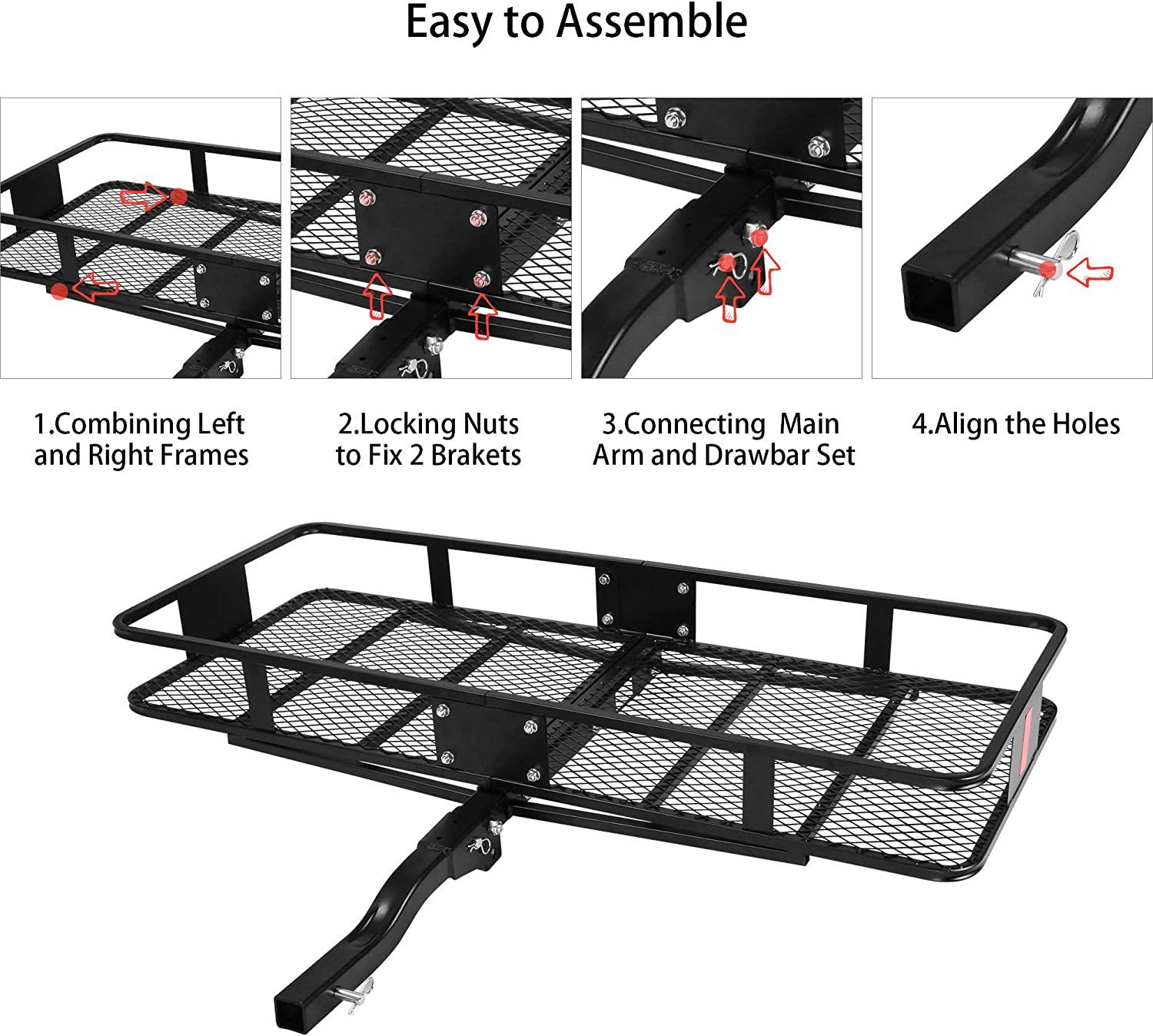 Easy to Assemble

1.Combining Left and Right Frames

2.Locking Nuts to Fix 2 Brakets

3.Connecting Main Arm and Drawbar Set

4.Align the Holes