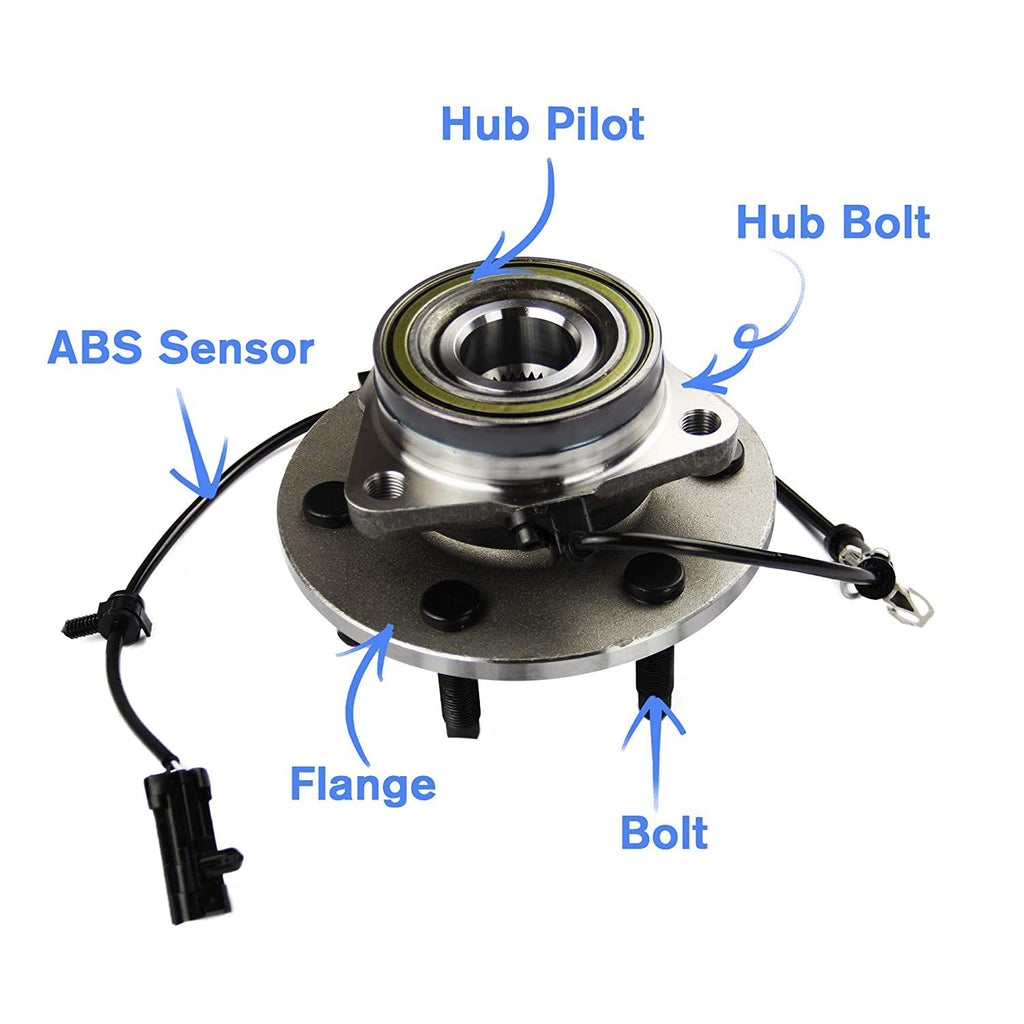 Hub Pilot

Hub Bolt

ABS Sensor

Flange

Bolt