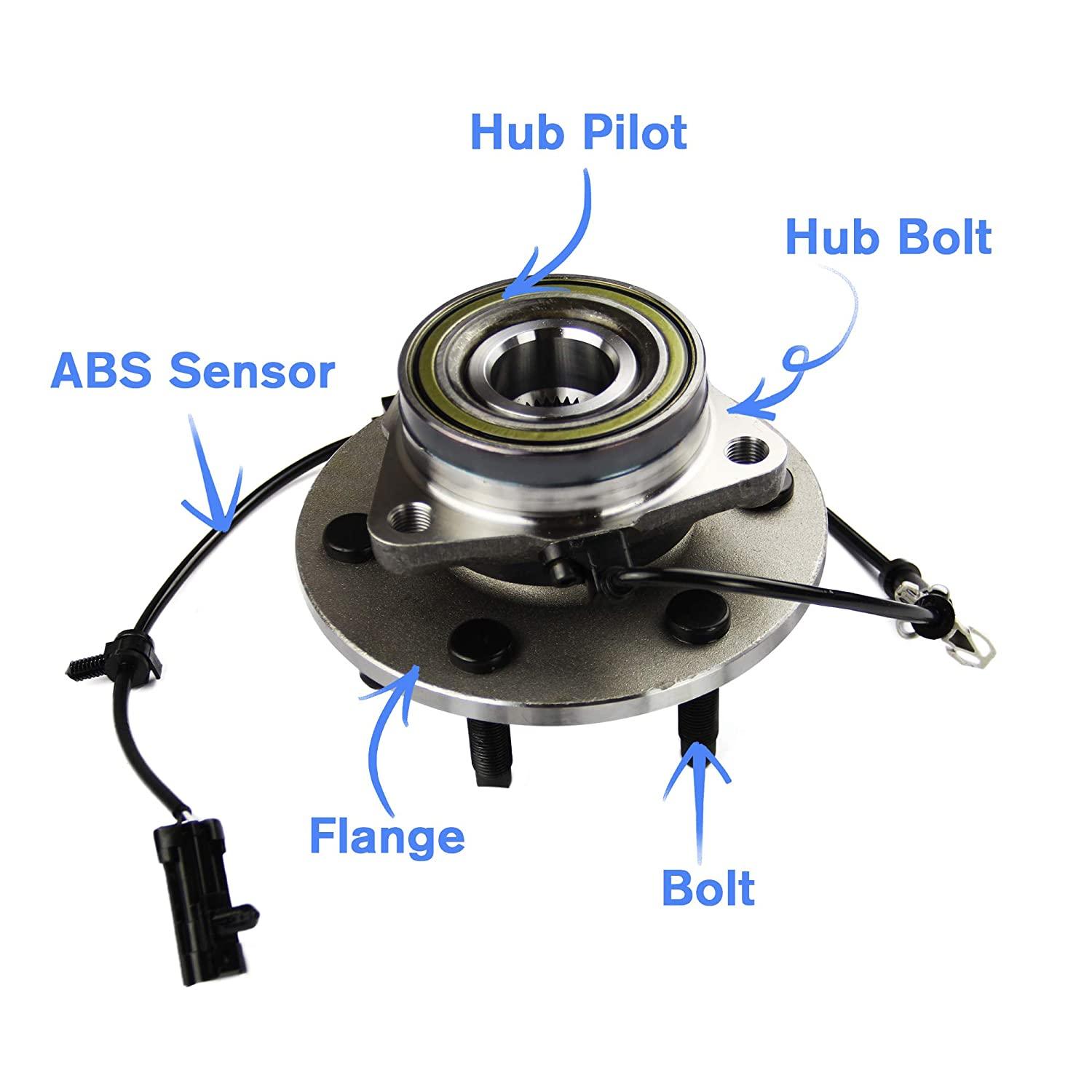 Hub Pilot

Hub Bolt

ABS Sensor

Flange

Bolt