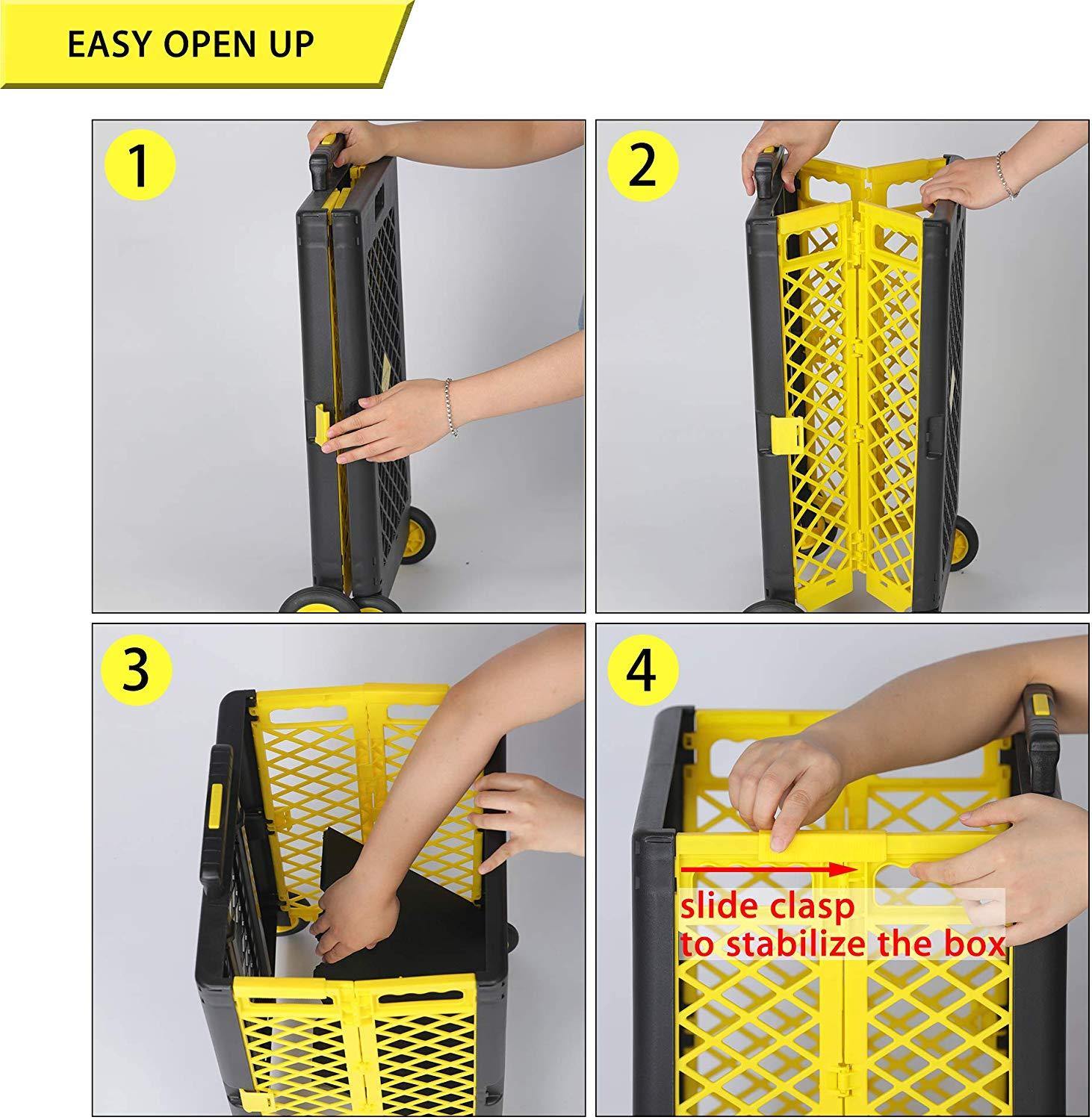 EASY OPEN UP

1

2

3

4

slide clasp
to stabilize the box