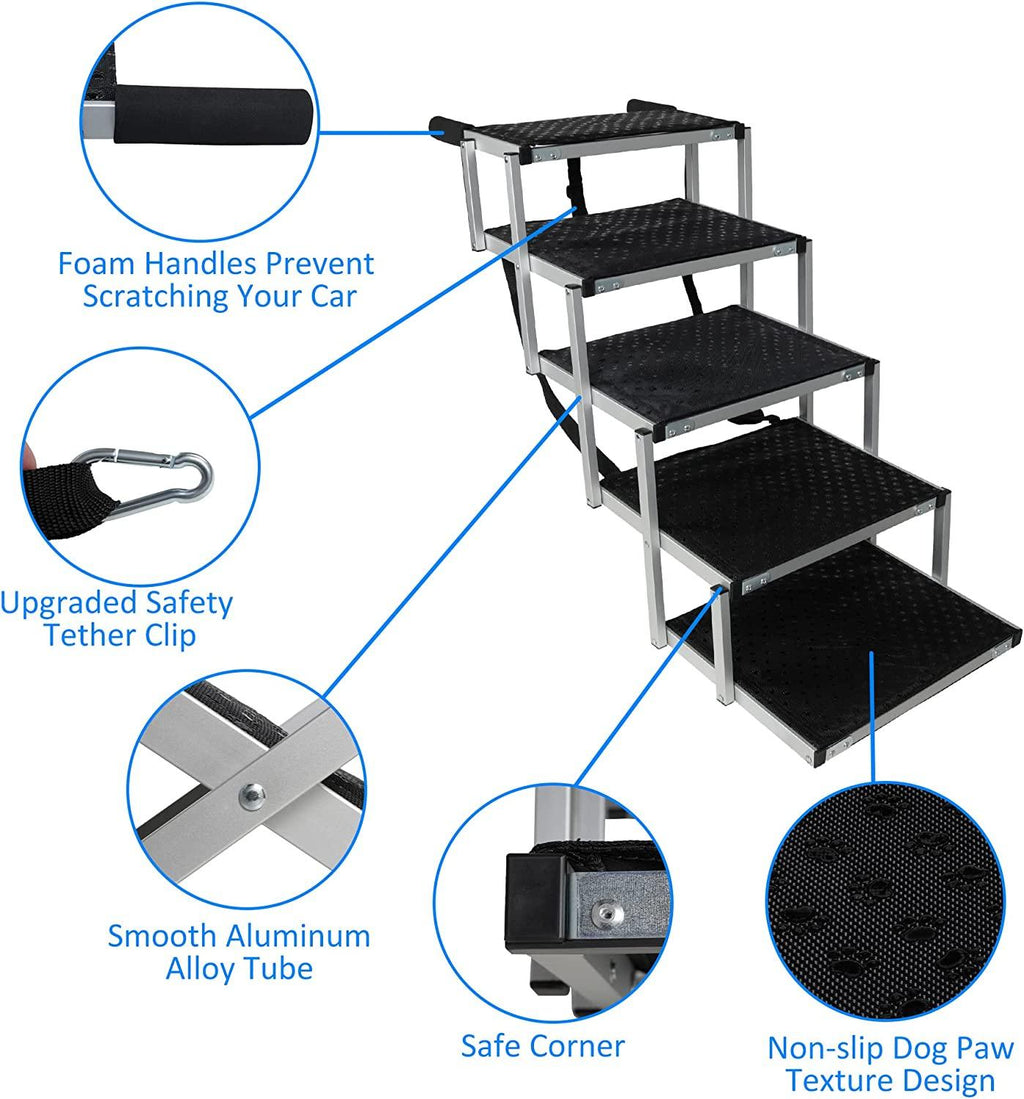 Foam Handles Prevent Scratching Your Car

Upgraded Safety Tether Clip

Smooth Aluminum Alloy Tube

Safe Corner

Non-slip Dog Paw Texture Design