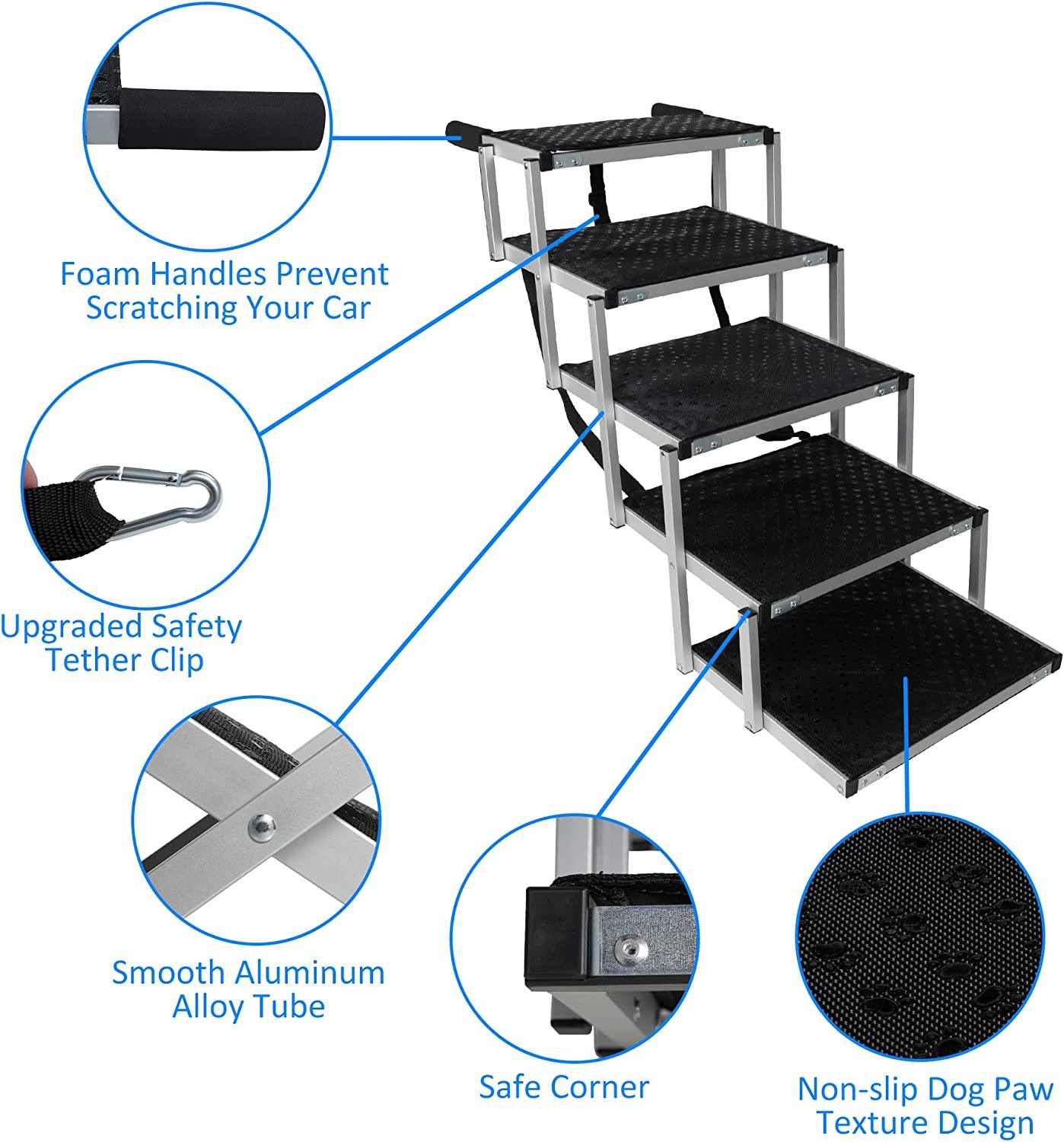 Foam Handles Prevent Scratching Your Car

Upgraded Safety Tether Clip

Smooth Aluminum Alloy Tube

Safe Corner

Non-slip Dog Paw Texture Design