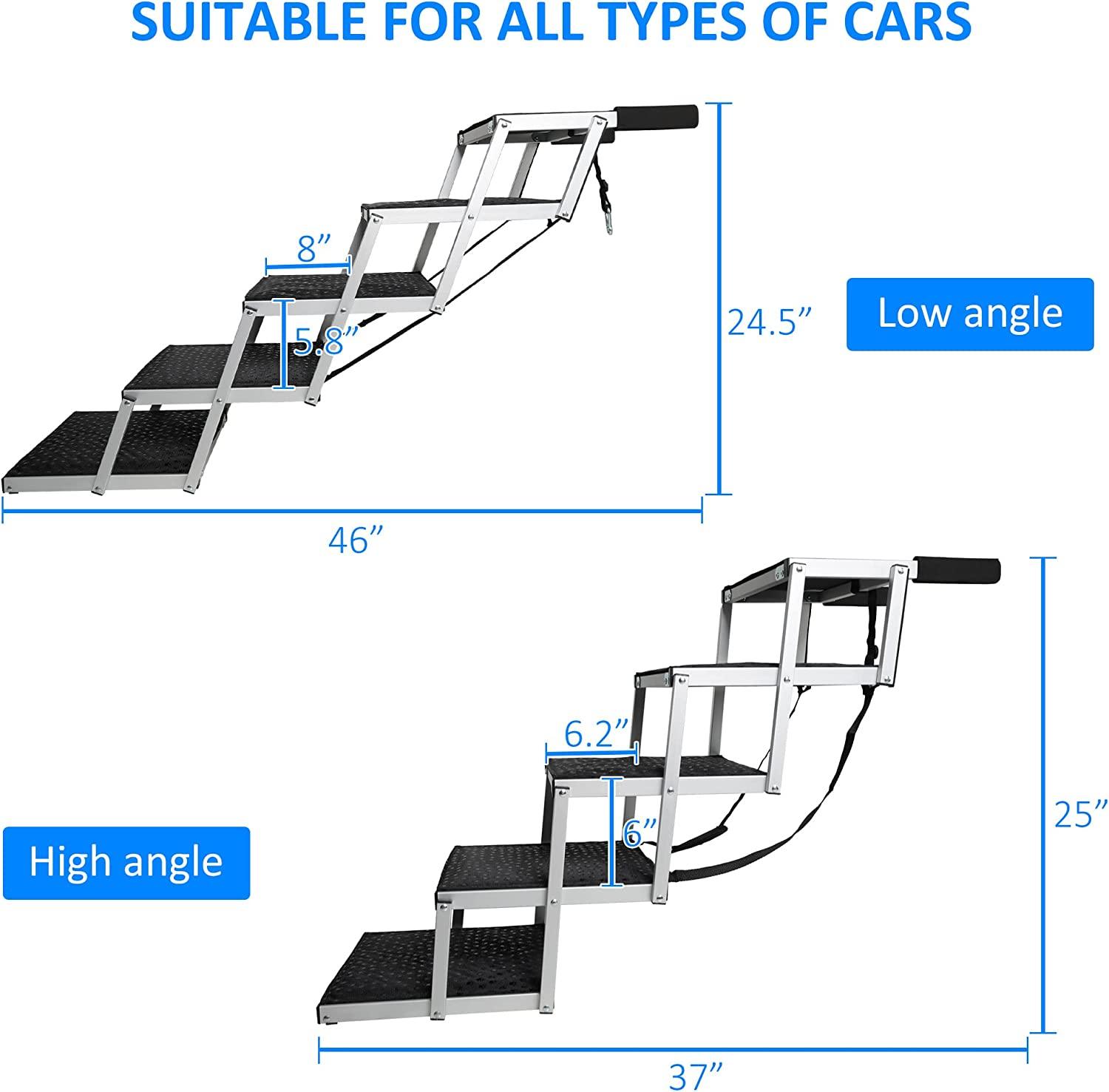 SUITABLE FOR ALL TYPES OF CARS

8”

5.8”

24.5”

Low angle

46”

6.2”

6”

25”

High angle

37”