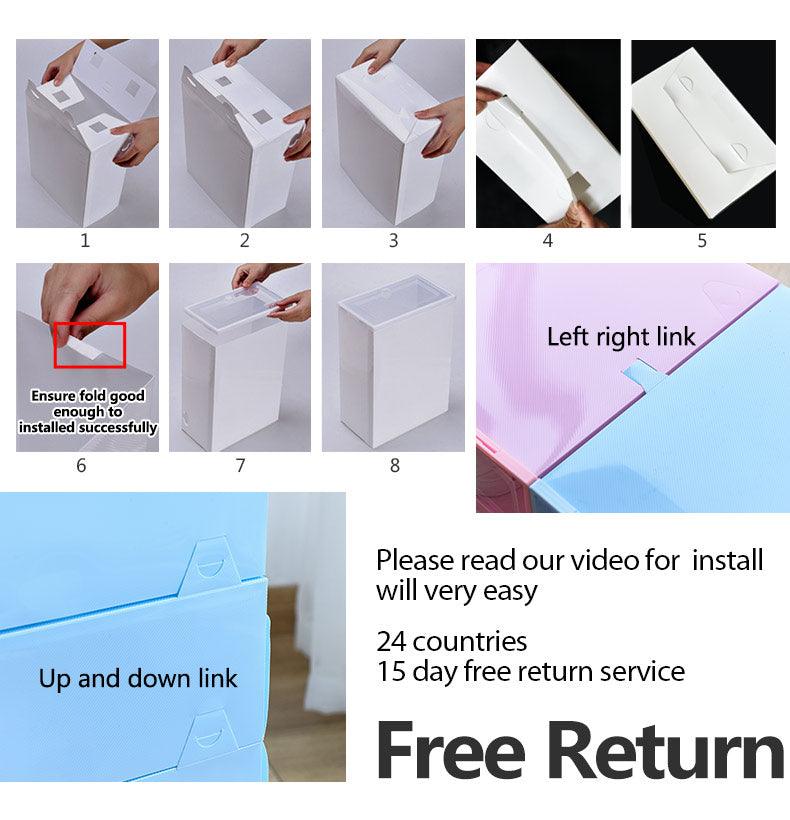 1

2

3

4

5

Ensure fold good enough to installed successfully

6

7

8

Left right link

Up and down link

Please read our video for install will very easy

24 countries
15 day free return service

Free Return