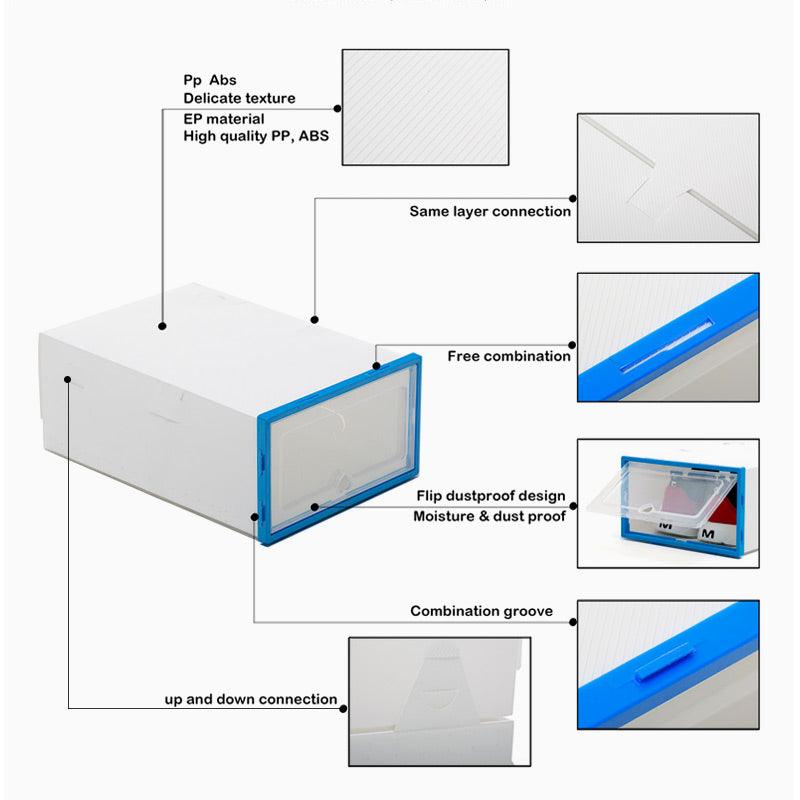 Pp Abs
Delicate texture
EP material
High quality PP, ABS

Same layer connection

Free combination

Flip dustproof design
Moisture & dust proof

M M

Combination groove

up and down connection