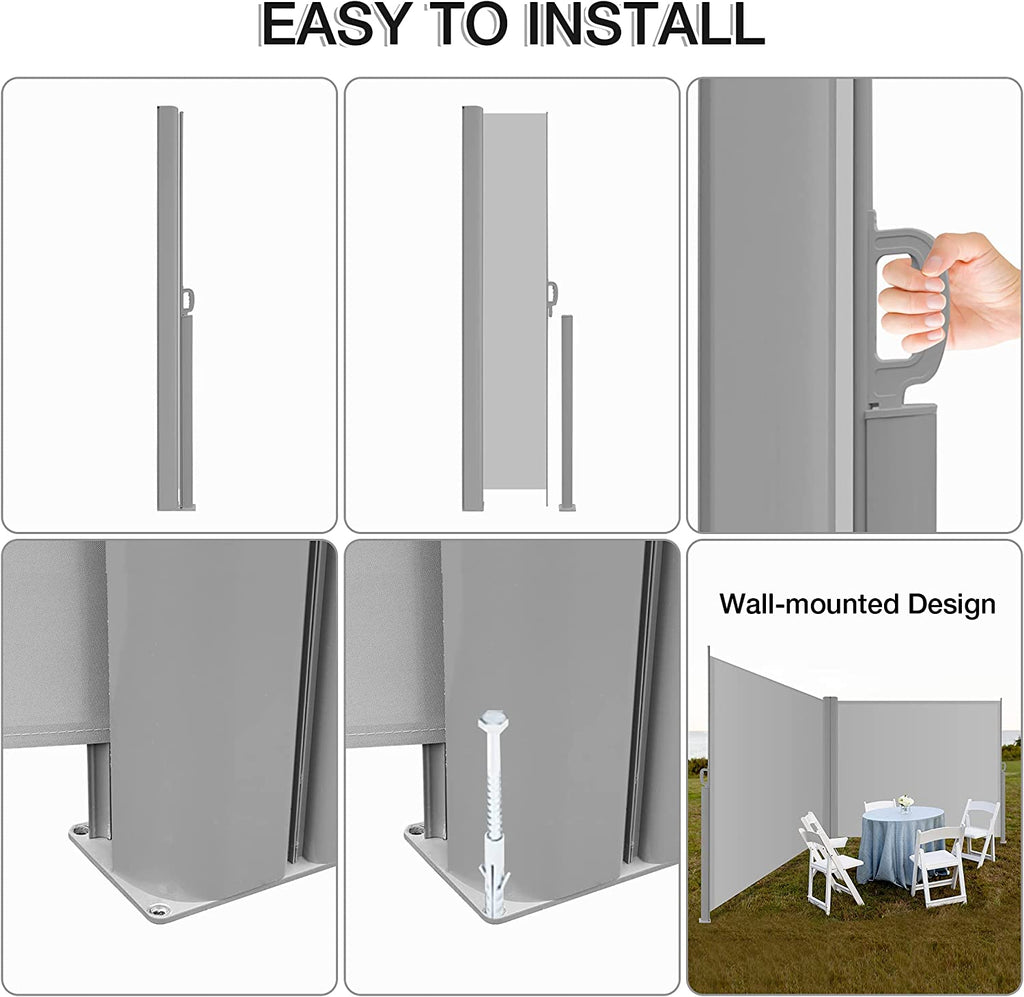 EASY TO INSTALL

Wall-mounted Design