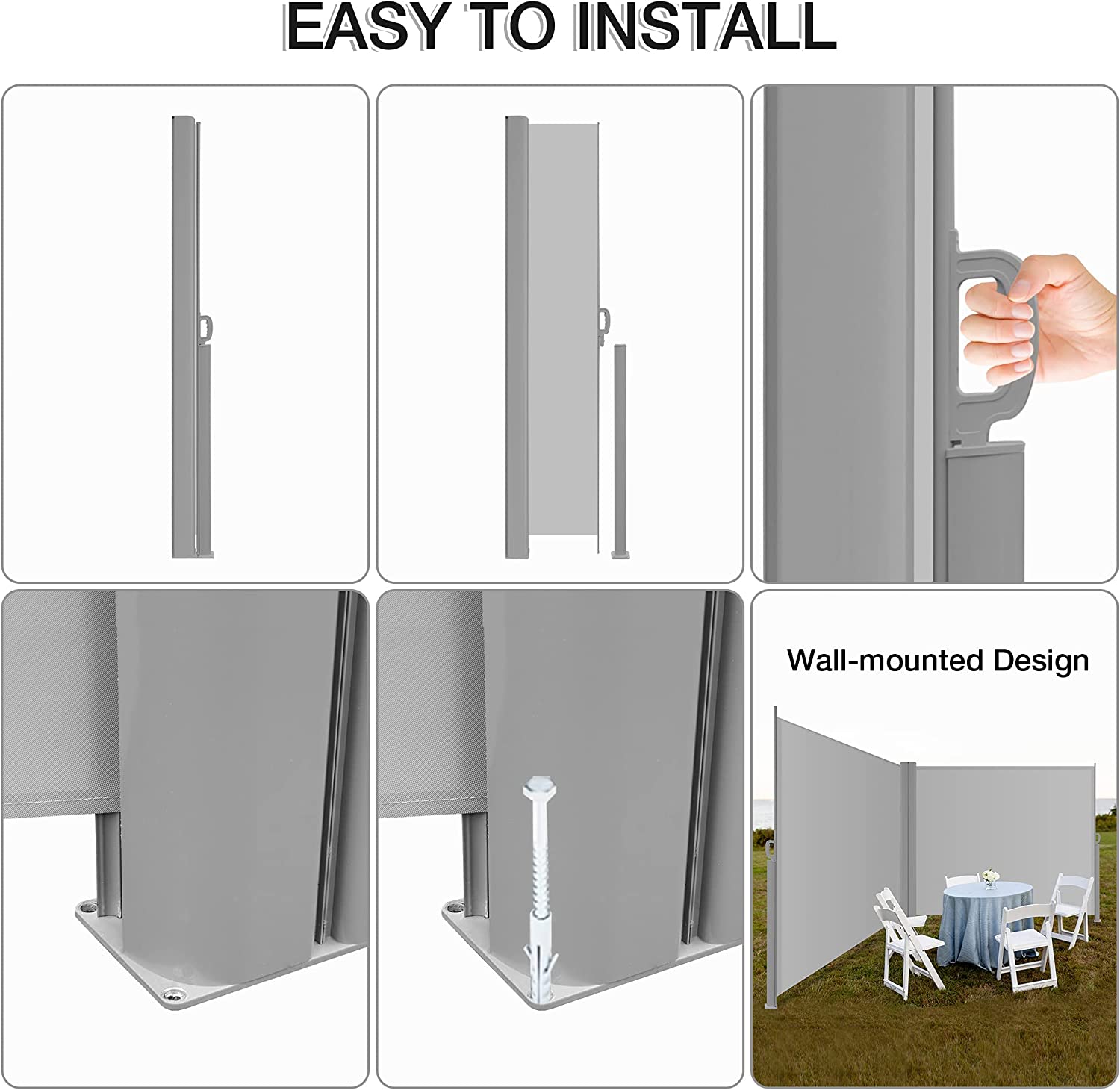 EASY TO INSTALL

Wall-mounted Design