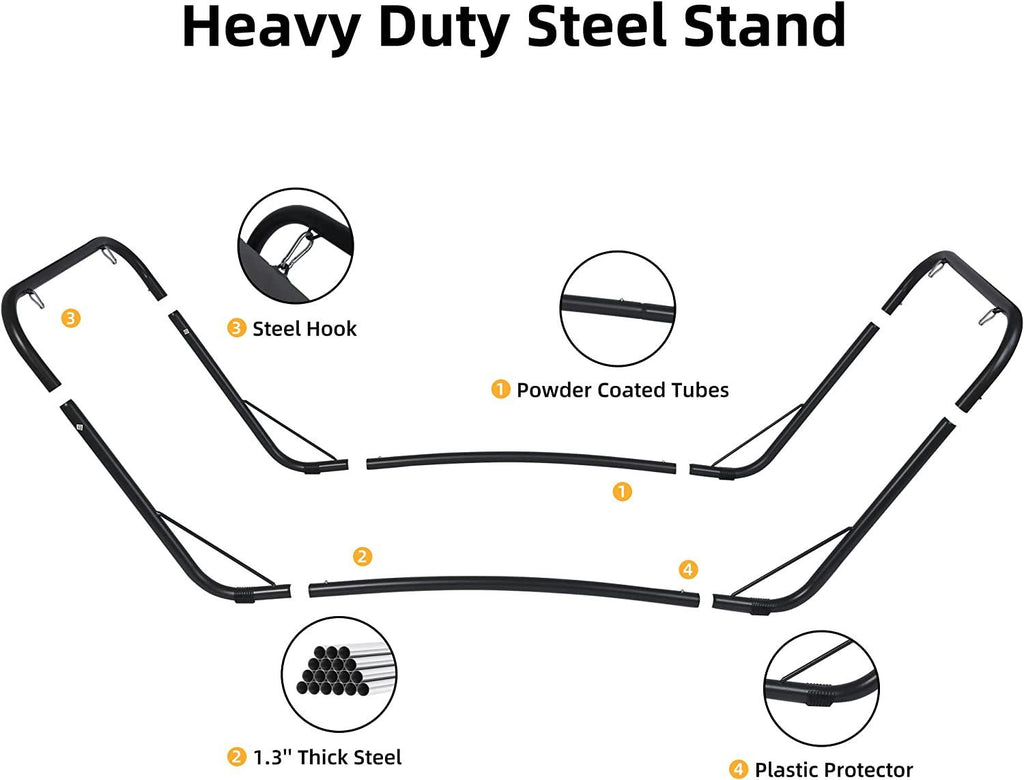 Heavy Duty Steel Stand

3

3 Steel Hook

1 Powder Coated Tubes

1

2

4

2 1.3" Thick Steel

4 Plastic Protector