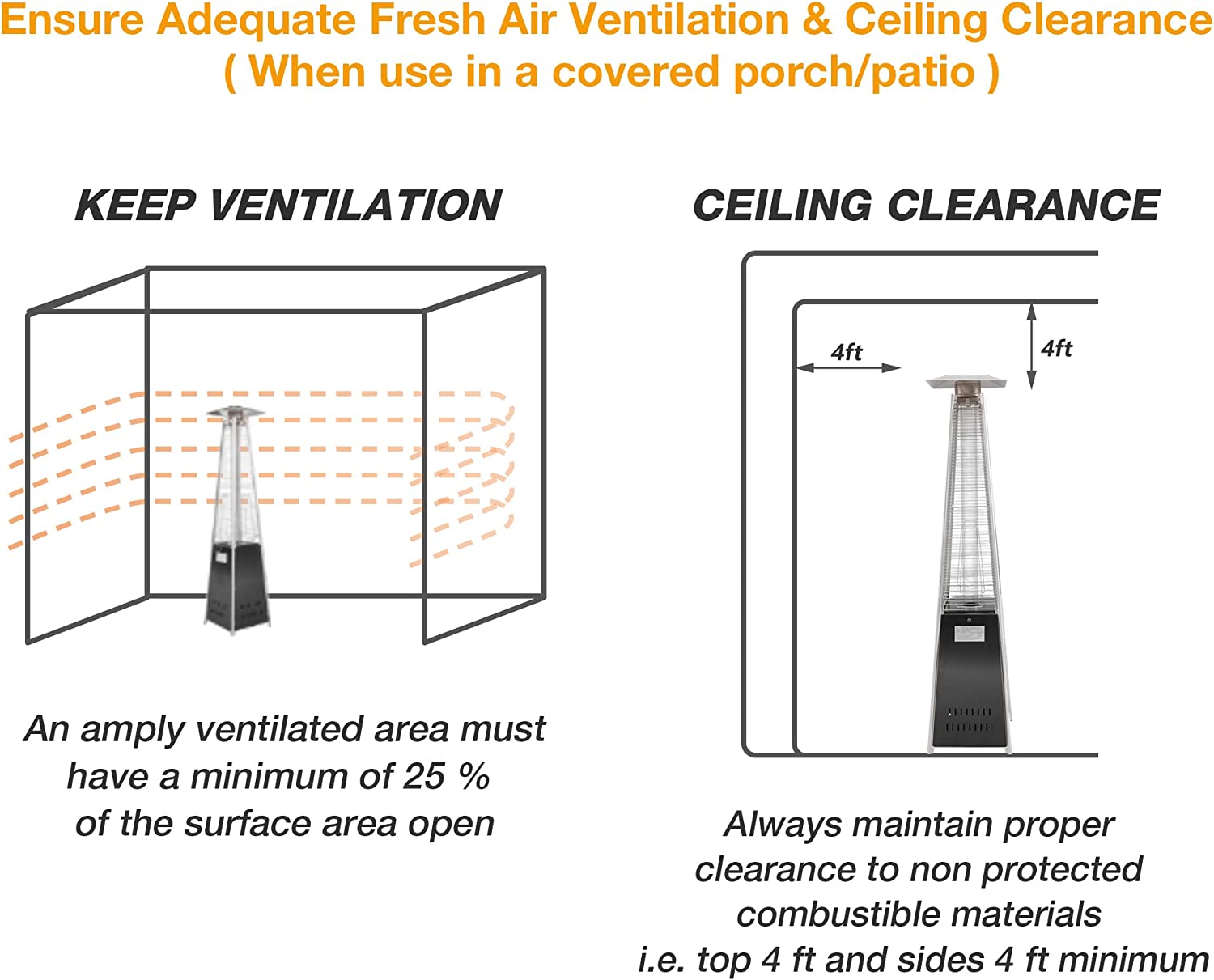 Ensure Adequate Fresh Air Ventilation & Ceiling Clearance
( When use in a covered porch/patio )

KEEP VENTILATION

An amply ventilated area must have a minimum of 25 % of the surface area open

CEILING CLEARANCE

4ft

4ft

Always maintain proper clearance to non protected combustible materials i.e. top 4 ft and sides 4 ft minimum