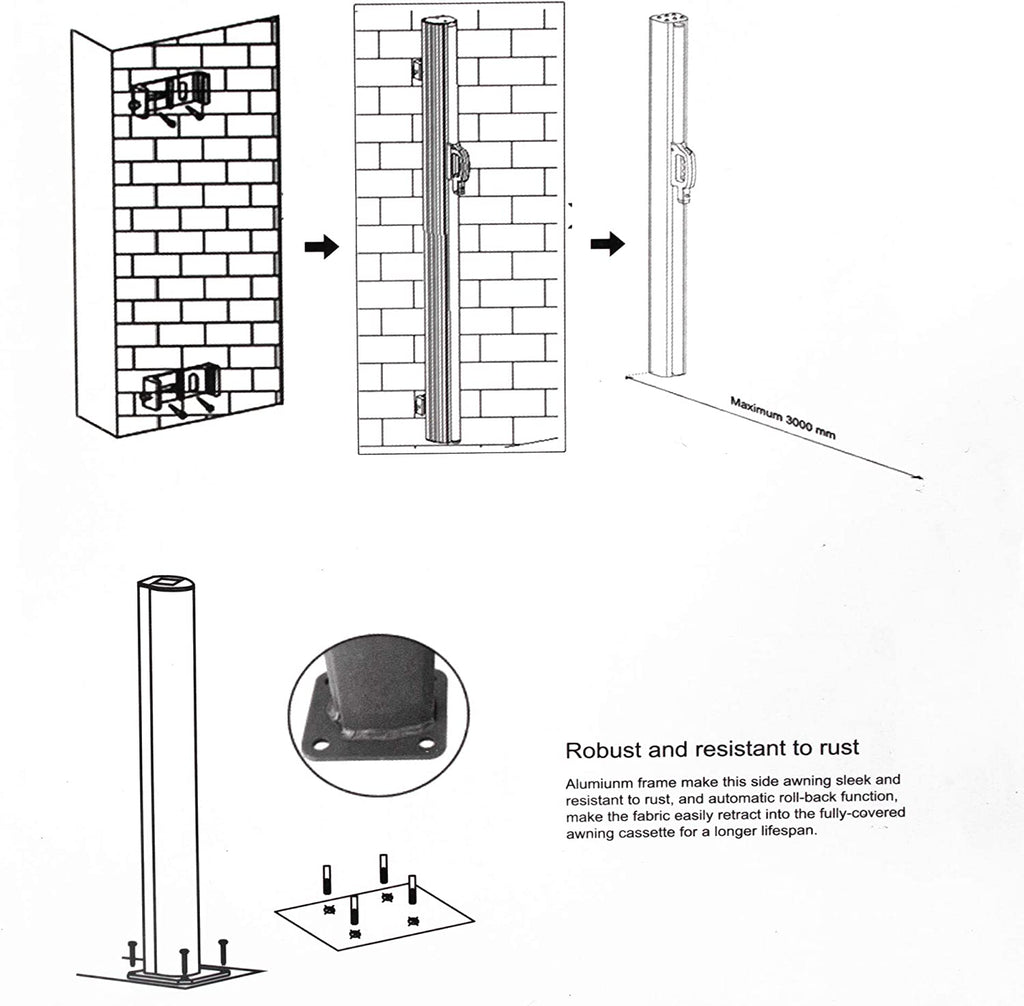 Maximum 3000 mm

Robust and resistant to rust

Alumiunm frame make this side awning sleek and resistant to rust, and automatic roll-back function, make the fabric easily retract into the fully-covered awning cassette for a longer lifespan.