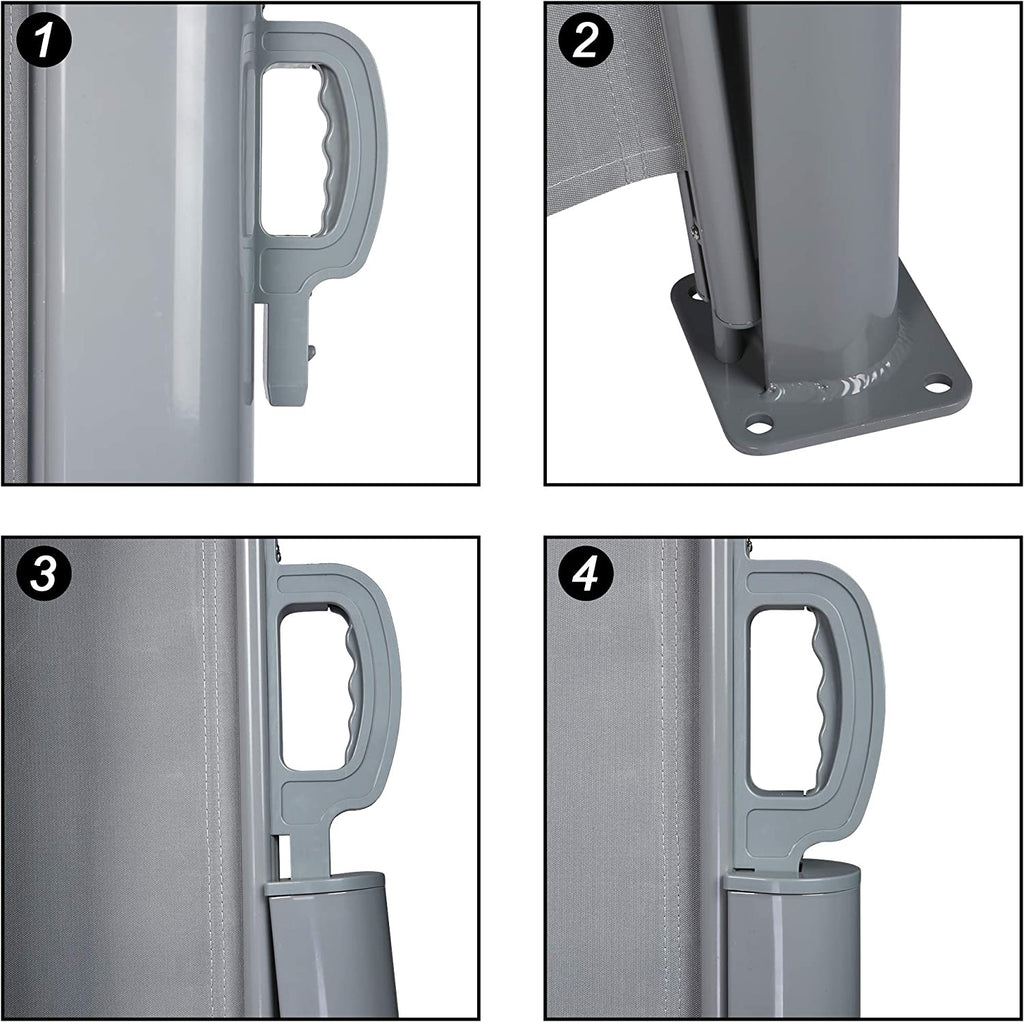 1
2
3
4