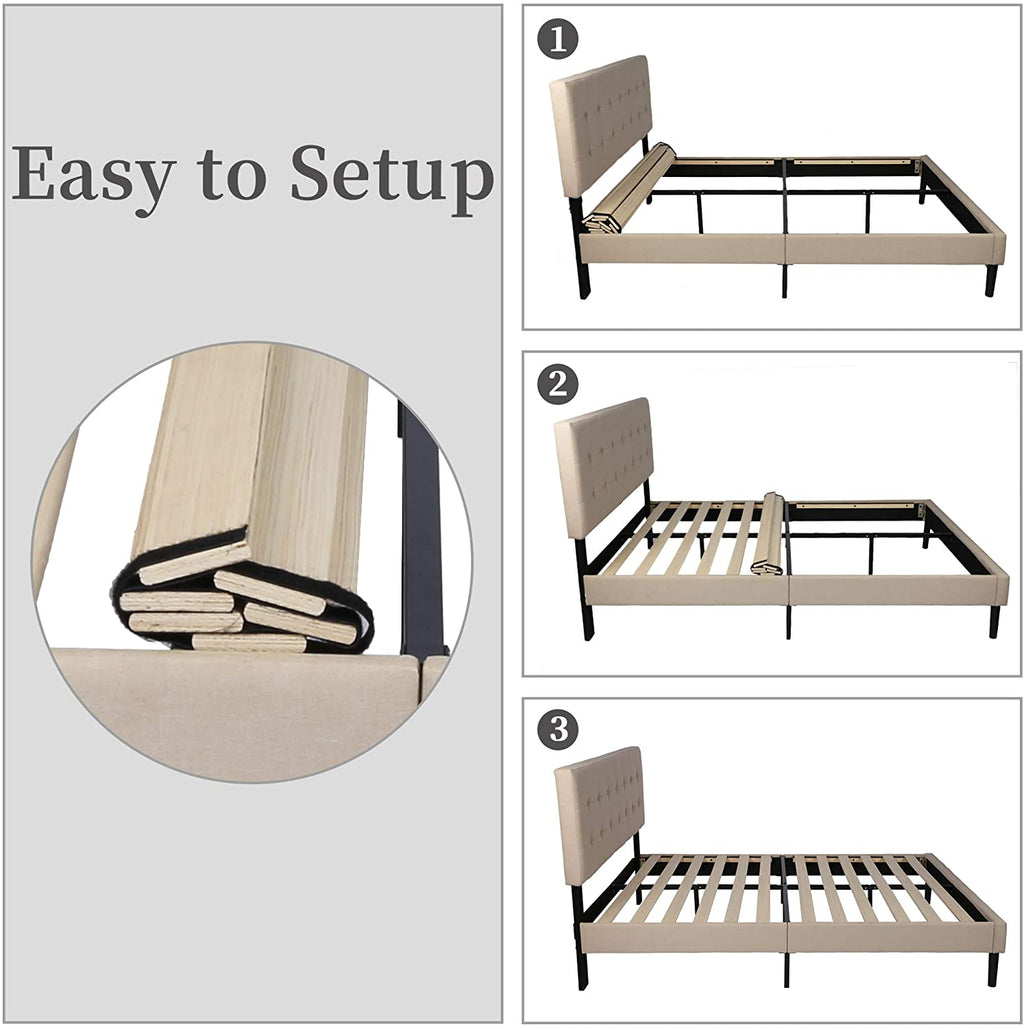 Easy to Setup

1

2

3