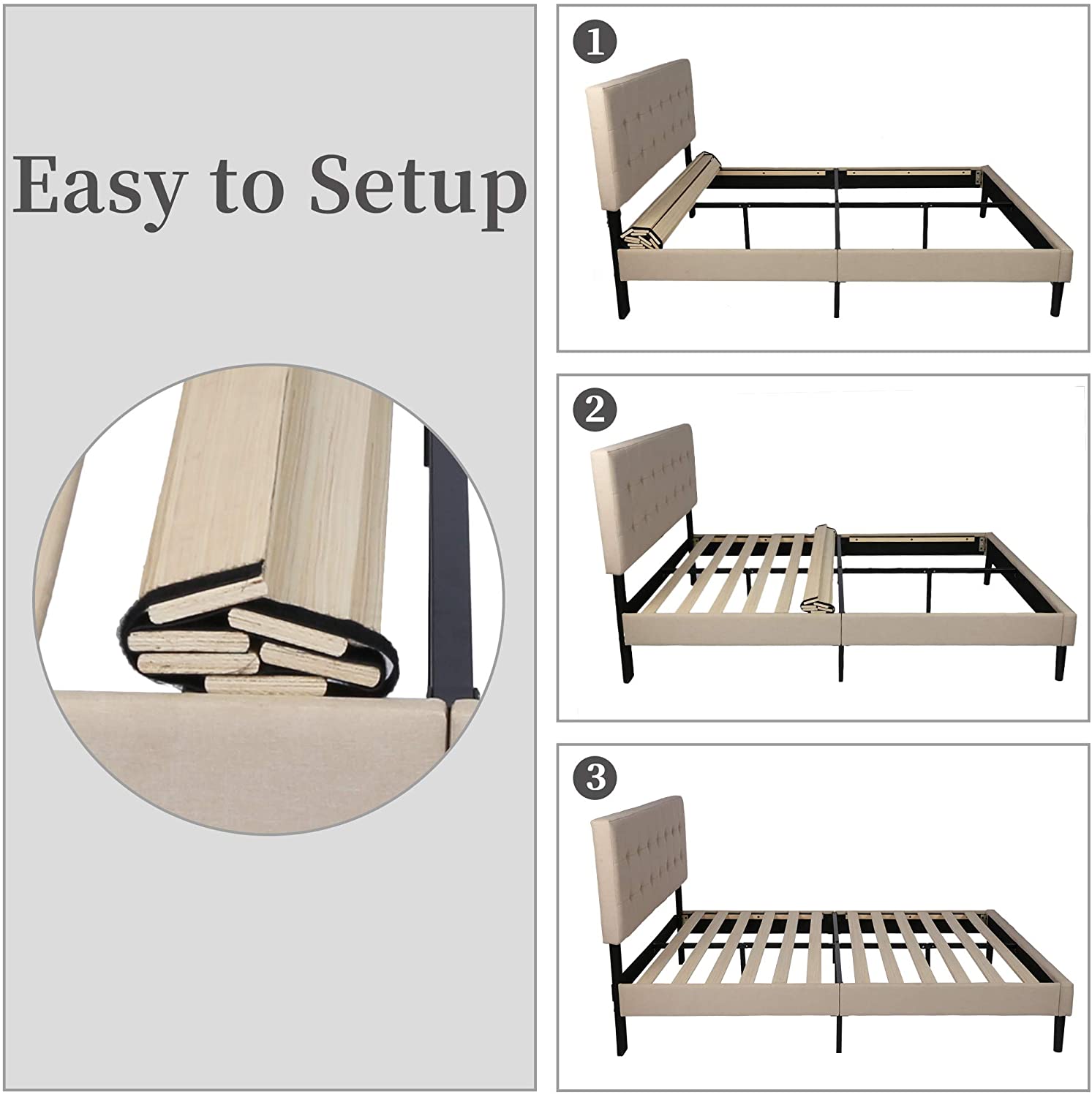 Easy to Setup

1

2

3