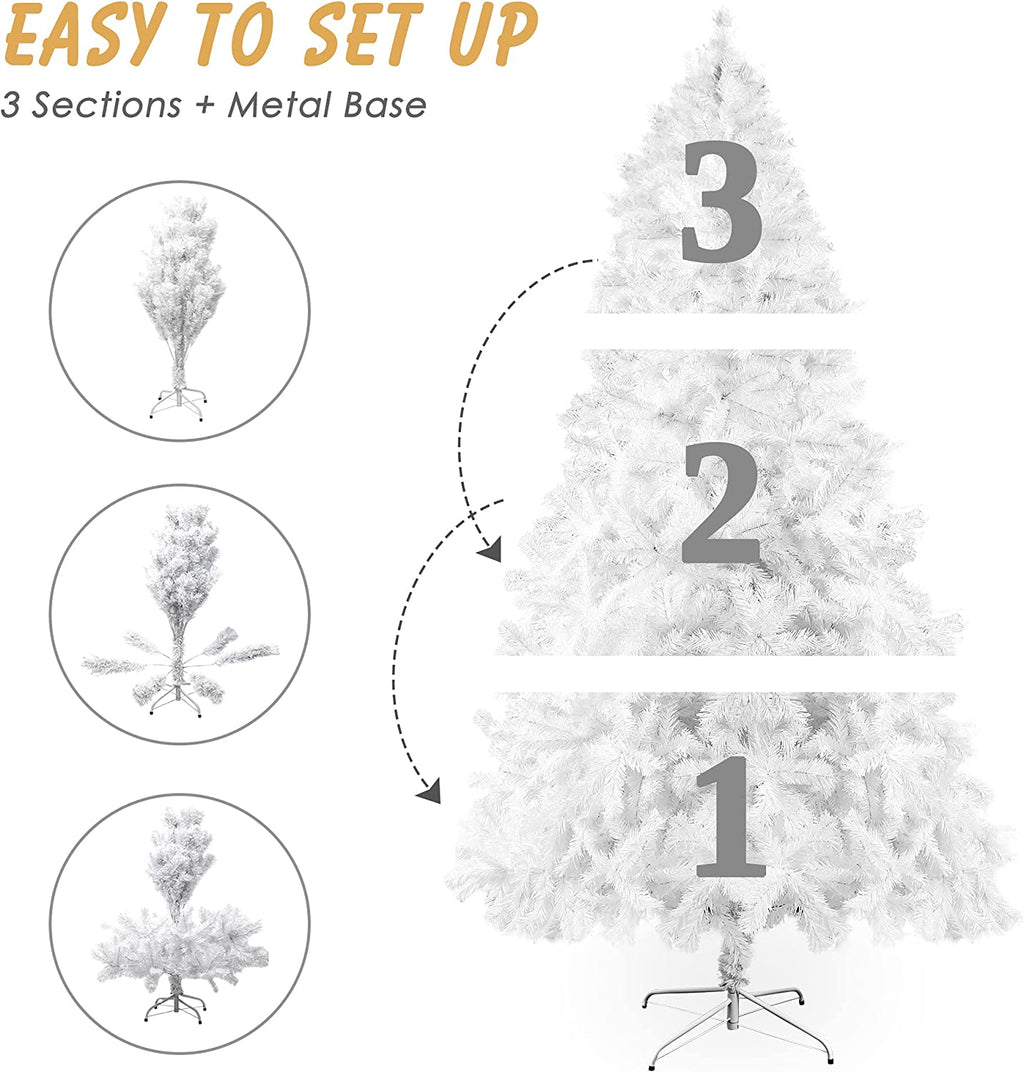 EASY TO SET UP
3 Sections + Metal Base

3

2

1