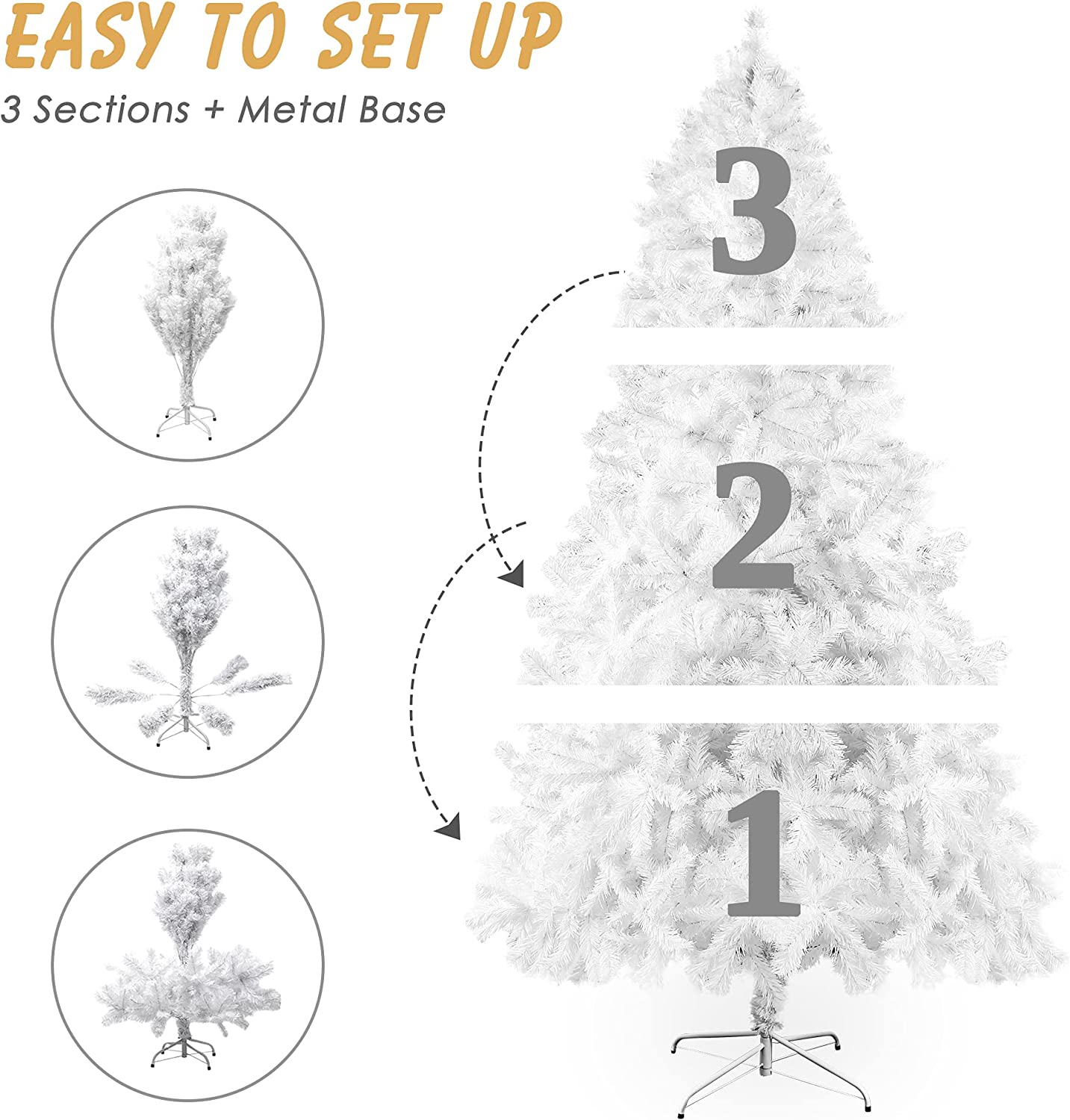 EASY TO SET UP
3 Sections + Metal Base

3
2
1