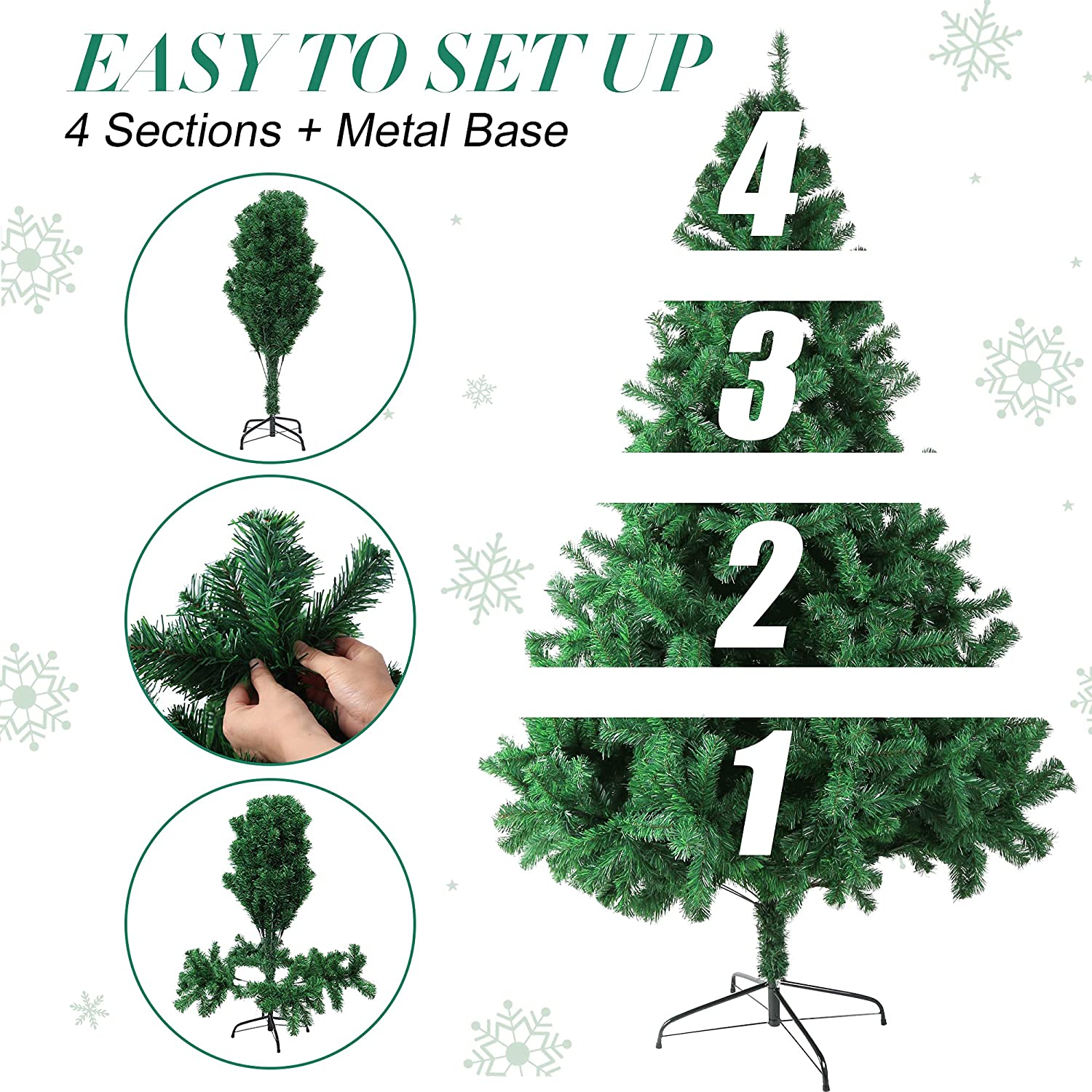 EASY TO SET UP
4 Sections + Metal Base

4
3
2
1