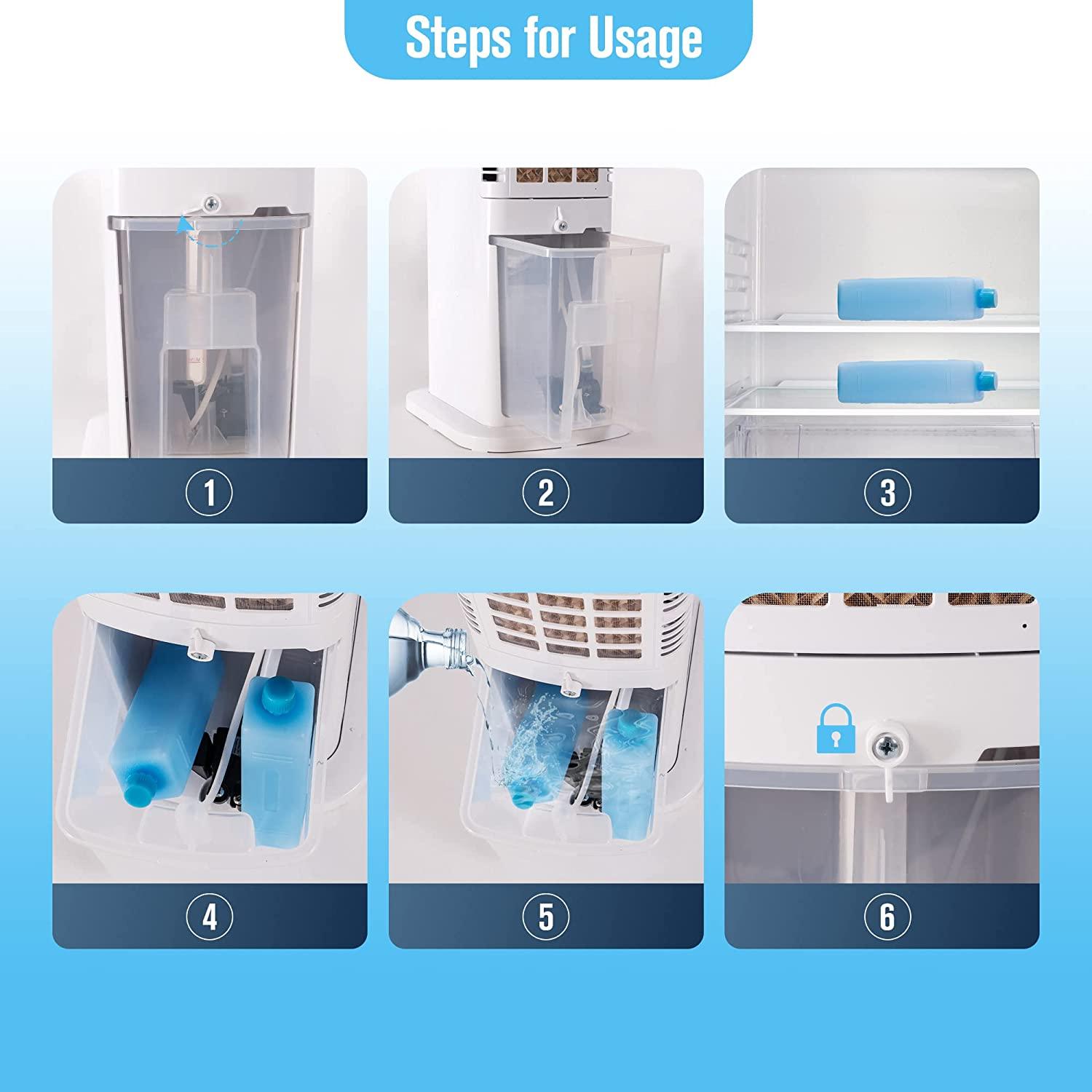 Steps for Usage

1

2

3

4

5

6