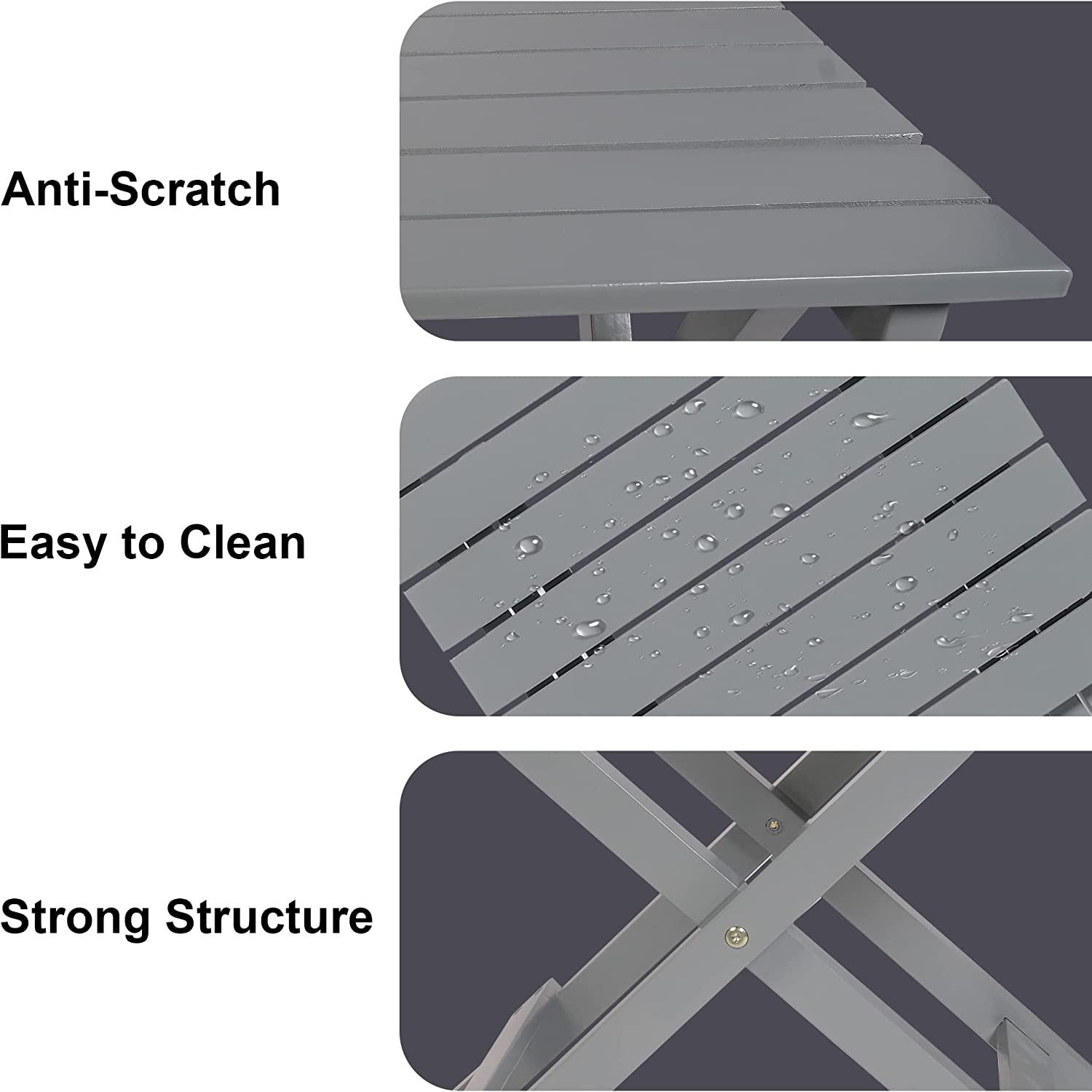 Anti-Scratch

Easy to Clean

Strong Structure