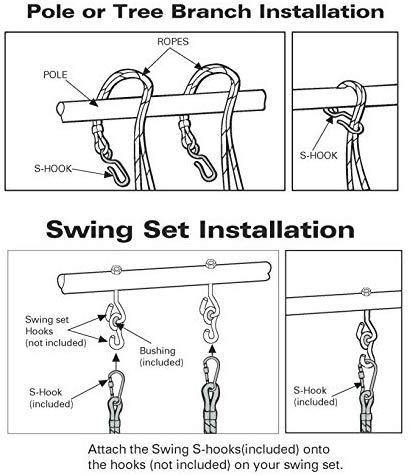 Pole or Tree Branch Installation

ROPES

POLE

S-HOOK

S-HOOK

Swing Set Installation

Swing set Hooks (not included)

Bushing (included)

S-Hook (included)

S-Hook (included)

Attach the Swing S-hooks(included) onto the hooks (not included) on your swing set.