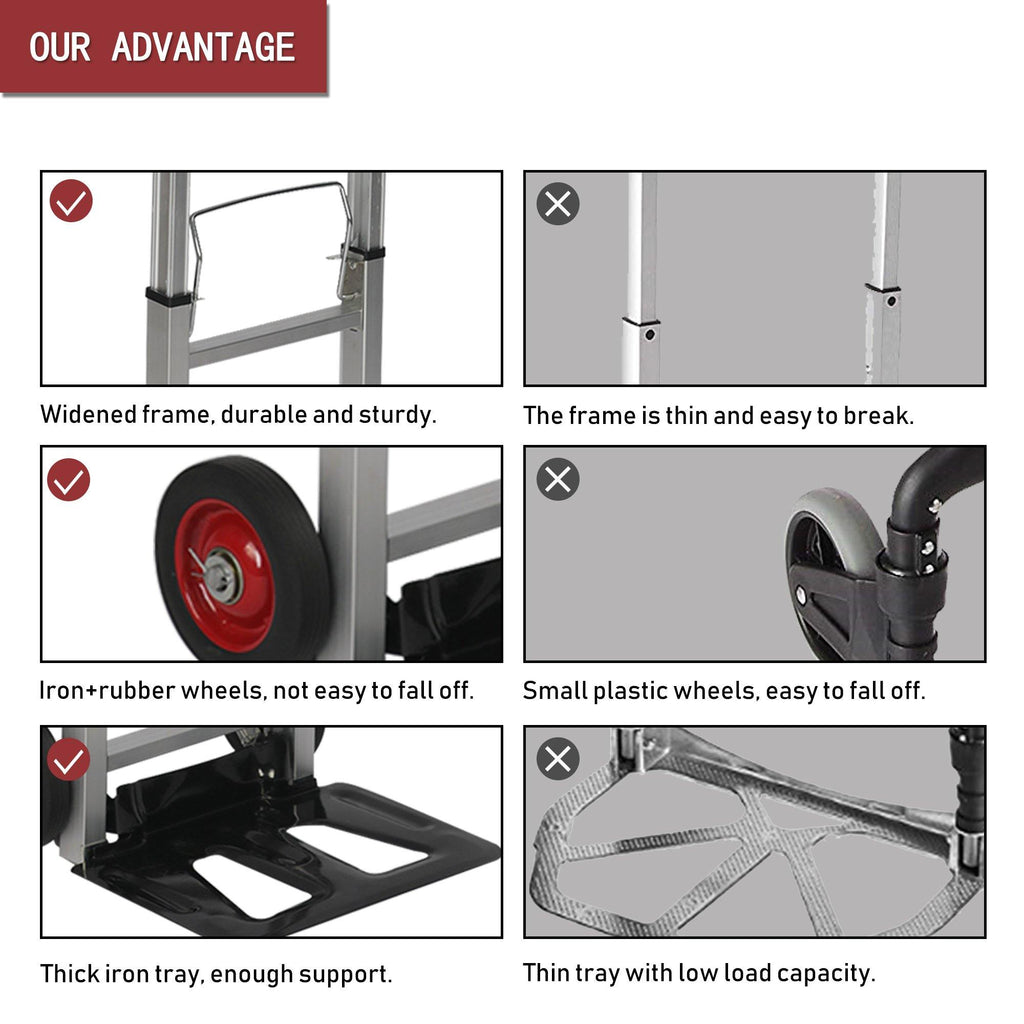 OUR ADVANTAGE

Widened frame, durable and sturdy.

The frame is thin and easy to break.

Iron+rubber wheels, not easy to fall off.

Small plastic wheels, easy to fall off.

Thick iron tray, enough support.

Thin tray with low load capacity.