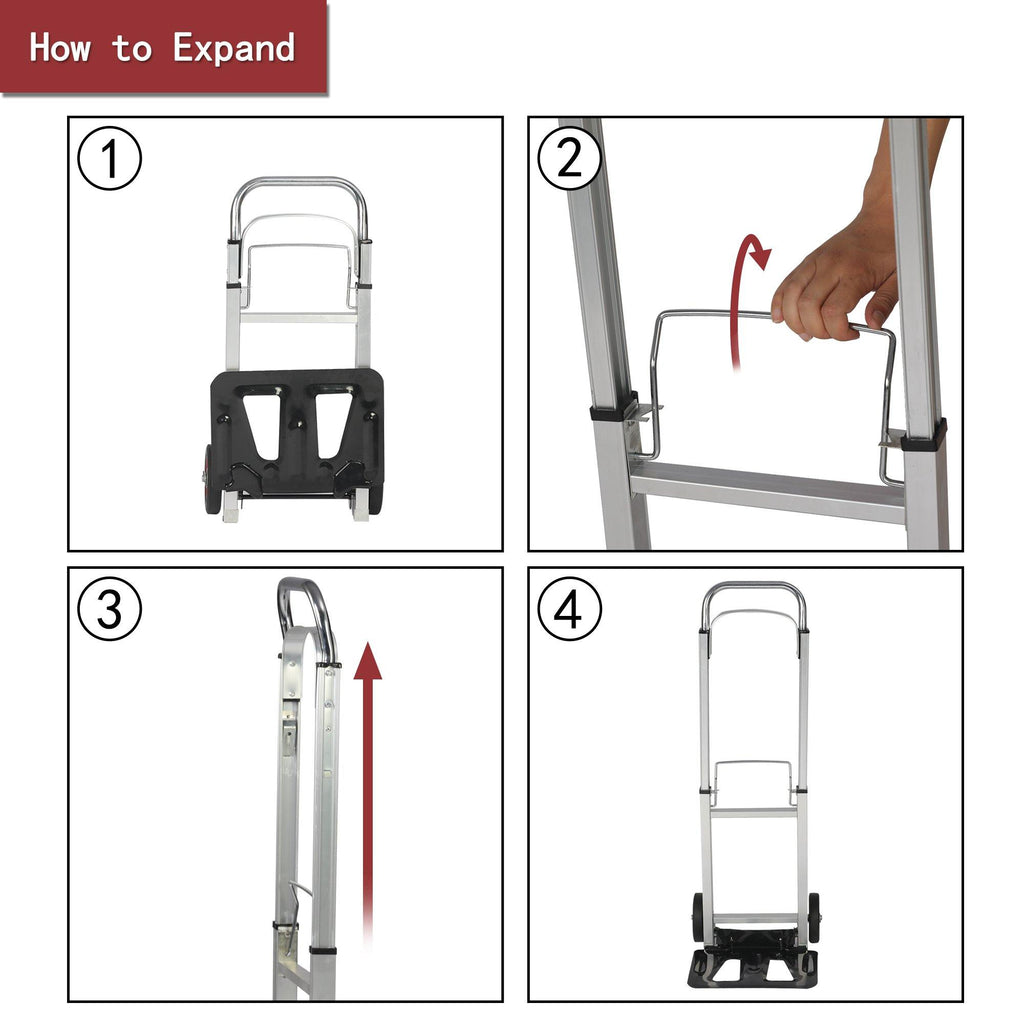 How to Expand

1

2

3

4