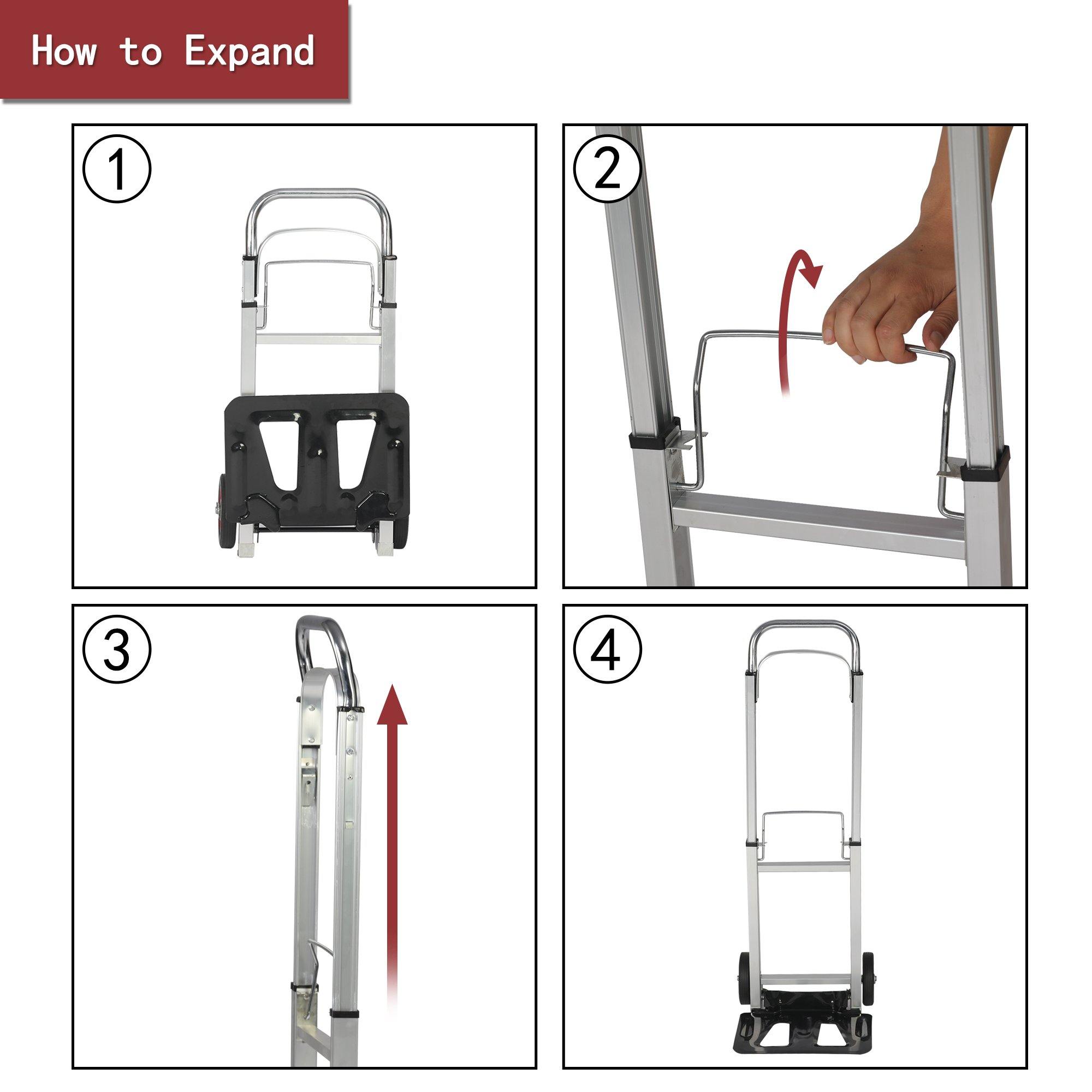 How to Expand

①

②

③

④