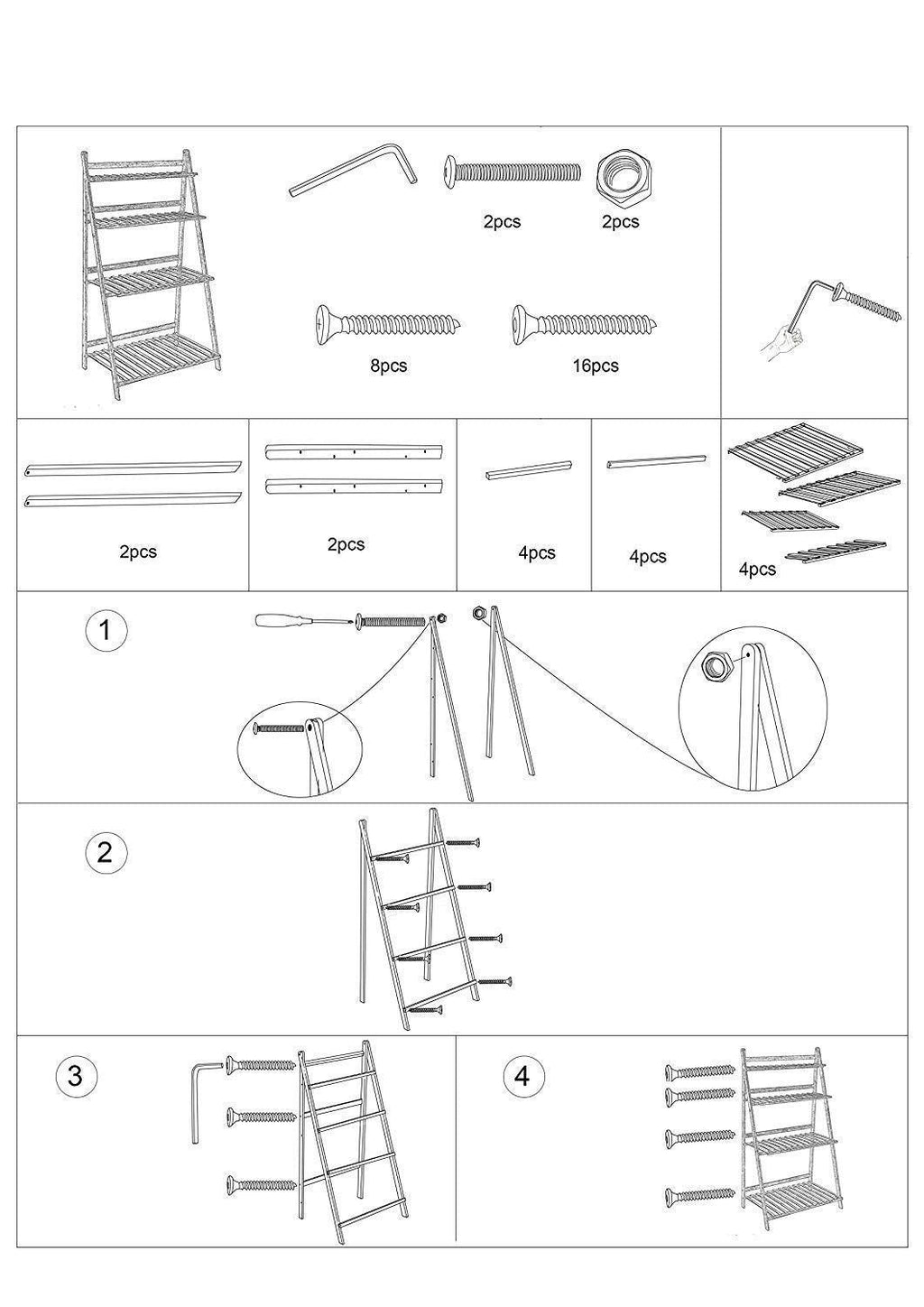 2pcs
2pcs

8pcs
16pcs

2pcs
2pcs
4pcs
4pcs
4pcs

1

2

3

4