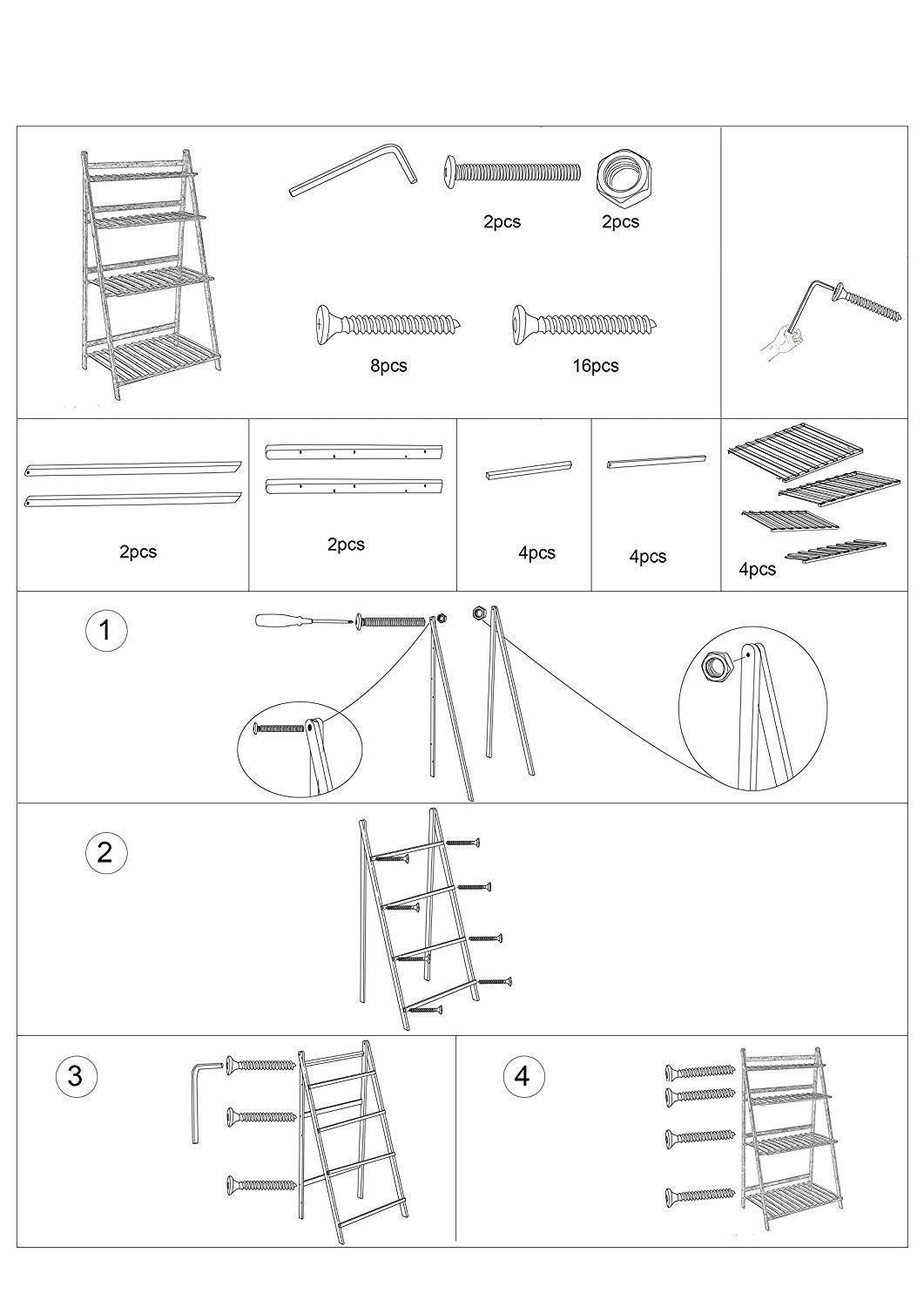 2pcs 2pcs

8pcs 16pcs

2pcs

2pcs

4pcs

4pcs

4pcs

1

2

3

4