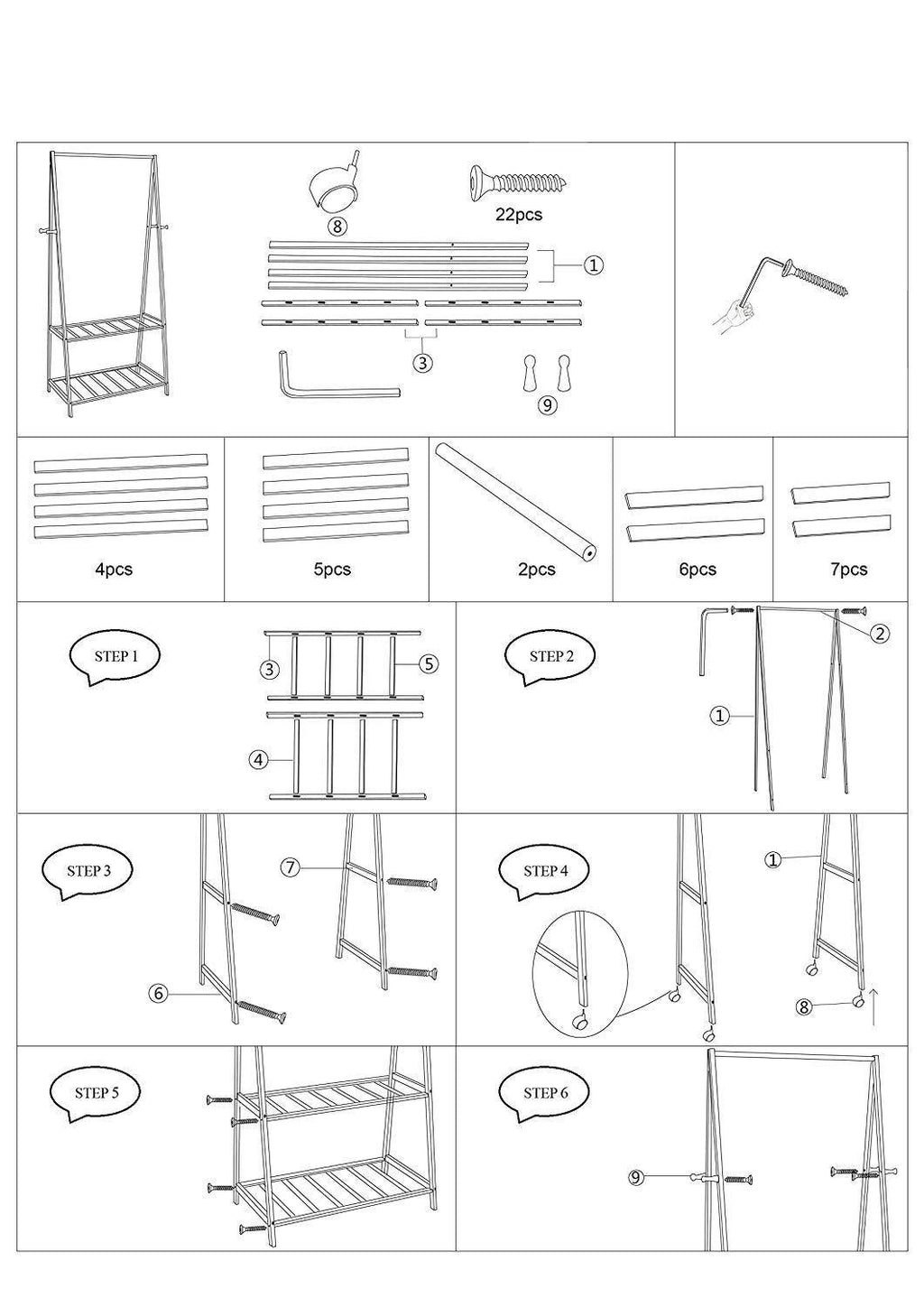 ⑧

22pcs

①

③

⑨

4pcs

5pcs

2pcs

6pcs

7pcs

STEP 1

③

⑤

④

STEP 2

②

①

STEP 3

⑦

⑥

STEP 4

①

⑧

STEP 5

STEP 6

⑨