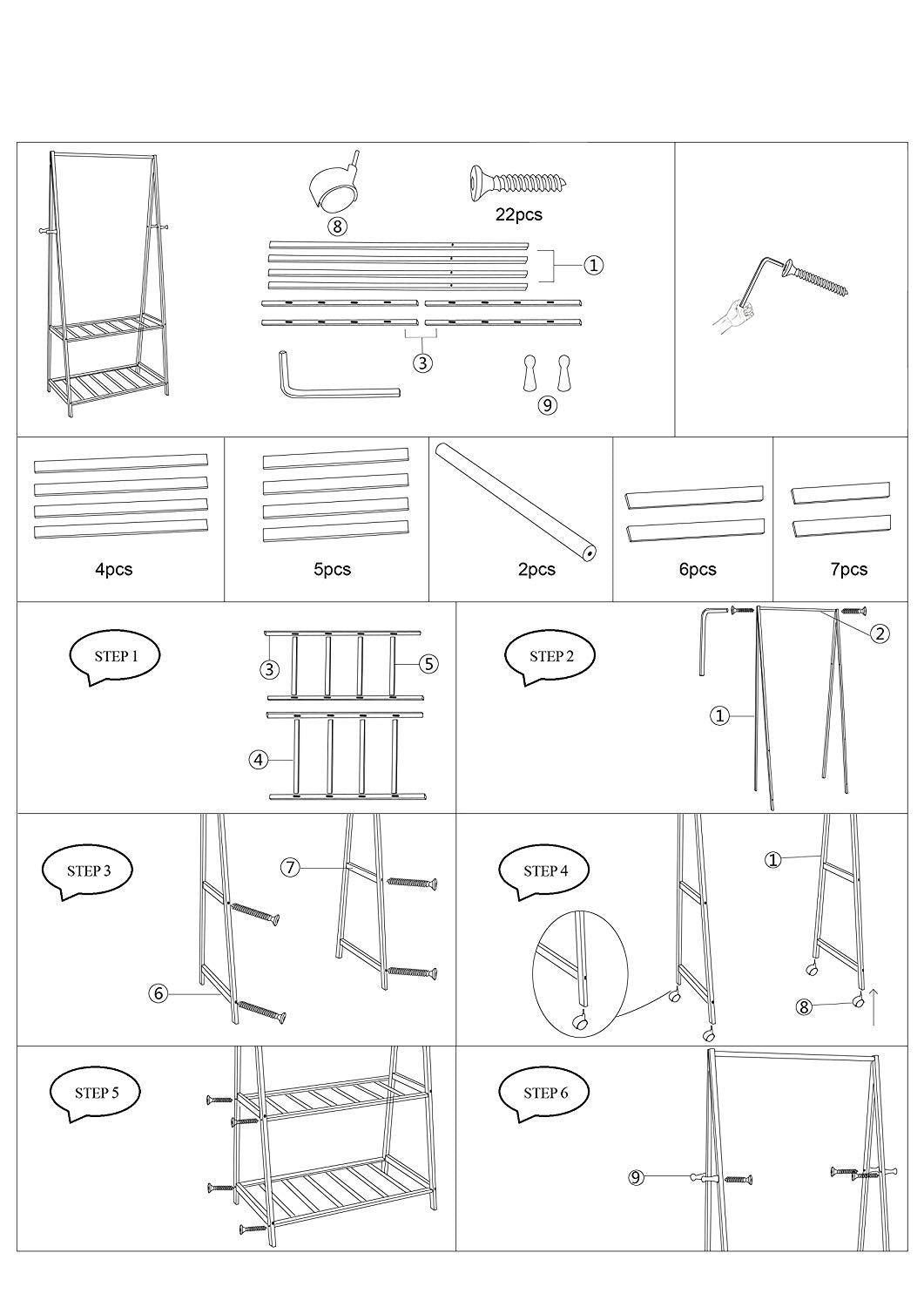 ⑧

22pcs

①

③

⑨

4pcs

5pcs

2pcs

6pcs

7pcs

STEP 1

③

⑤

④

STEP 2

②

①

STEP 3

⑦

⑥

STEP 4

①

⑧

STEP 5

STEP 6

⑨