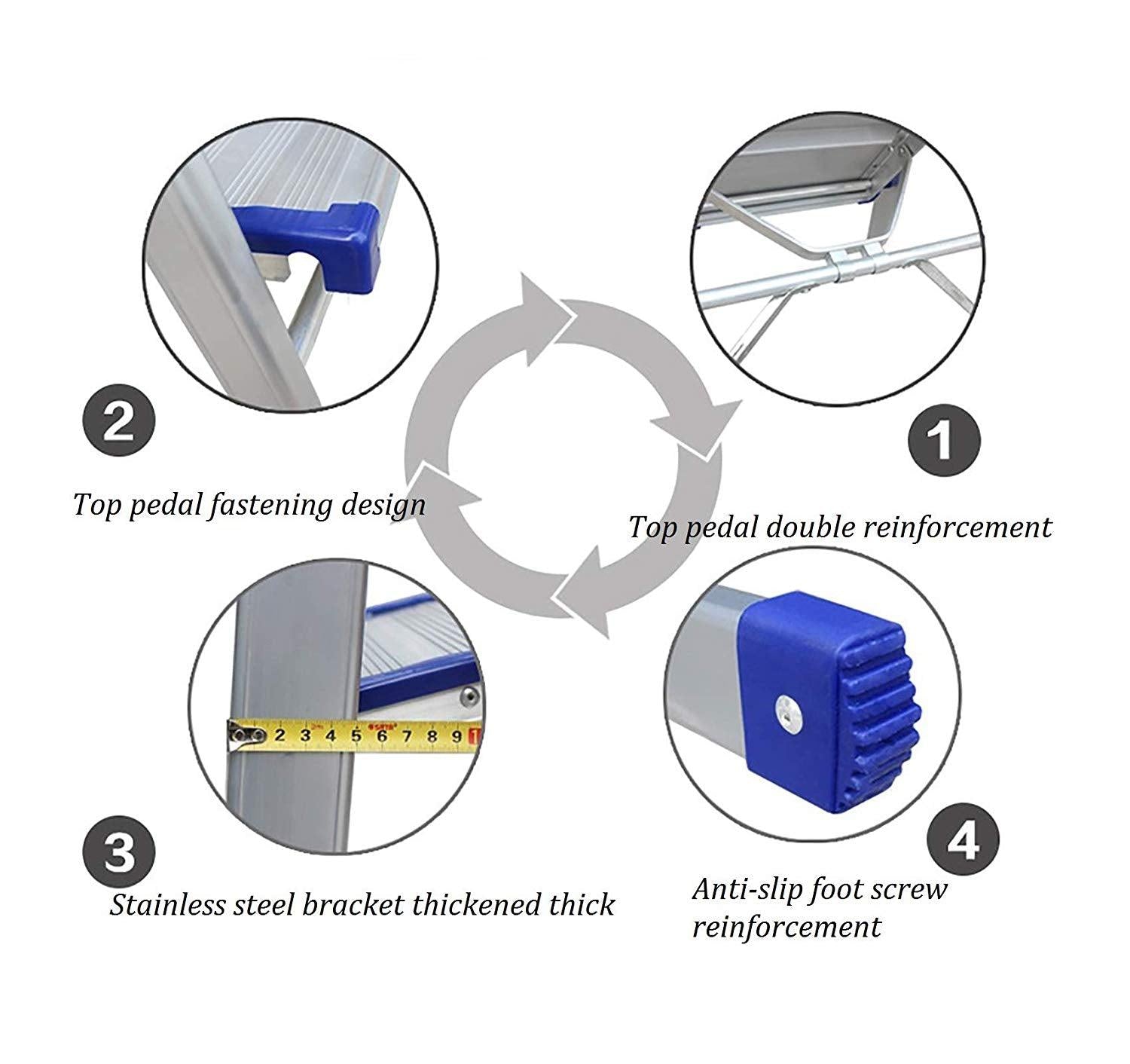 2

Top pedal fastening design

1

Top pedal double reinforcement

2 3 4 5 6 7 8 9

3

Stainless steel bracket thickened thick

4

Anti-slip foot screw reinforcement