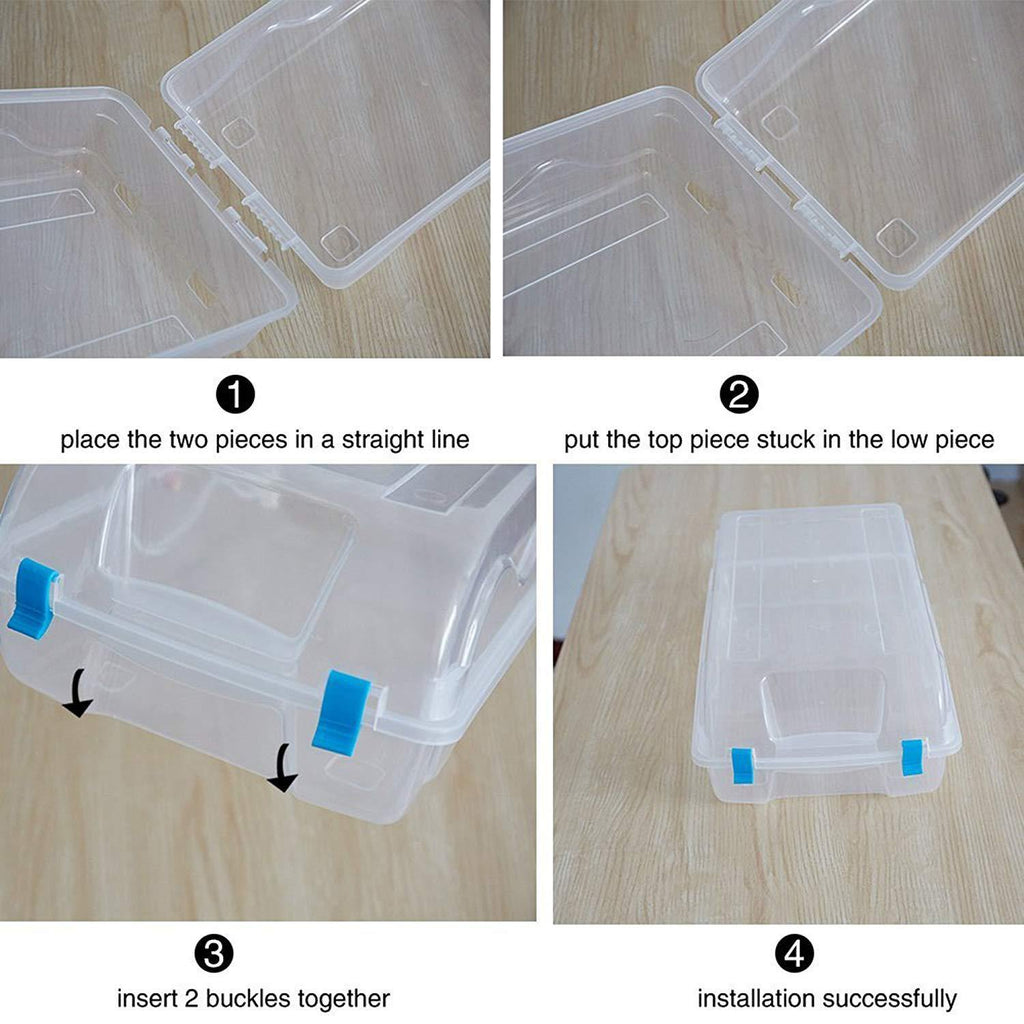 1
place the two pieces in a straight line

2
put the top piece stuck in the low piece

3
insert 2 buckles together

4
installation successfully