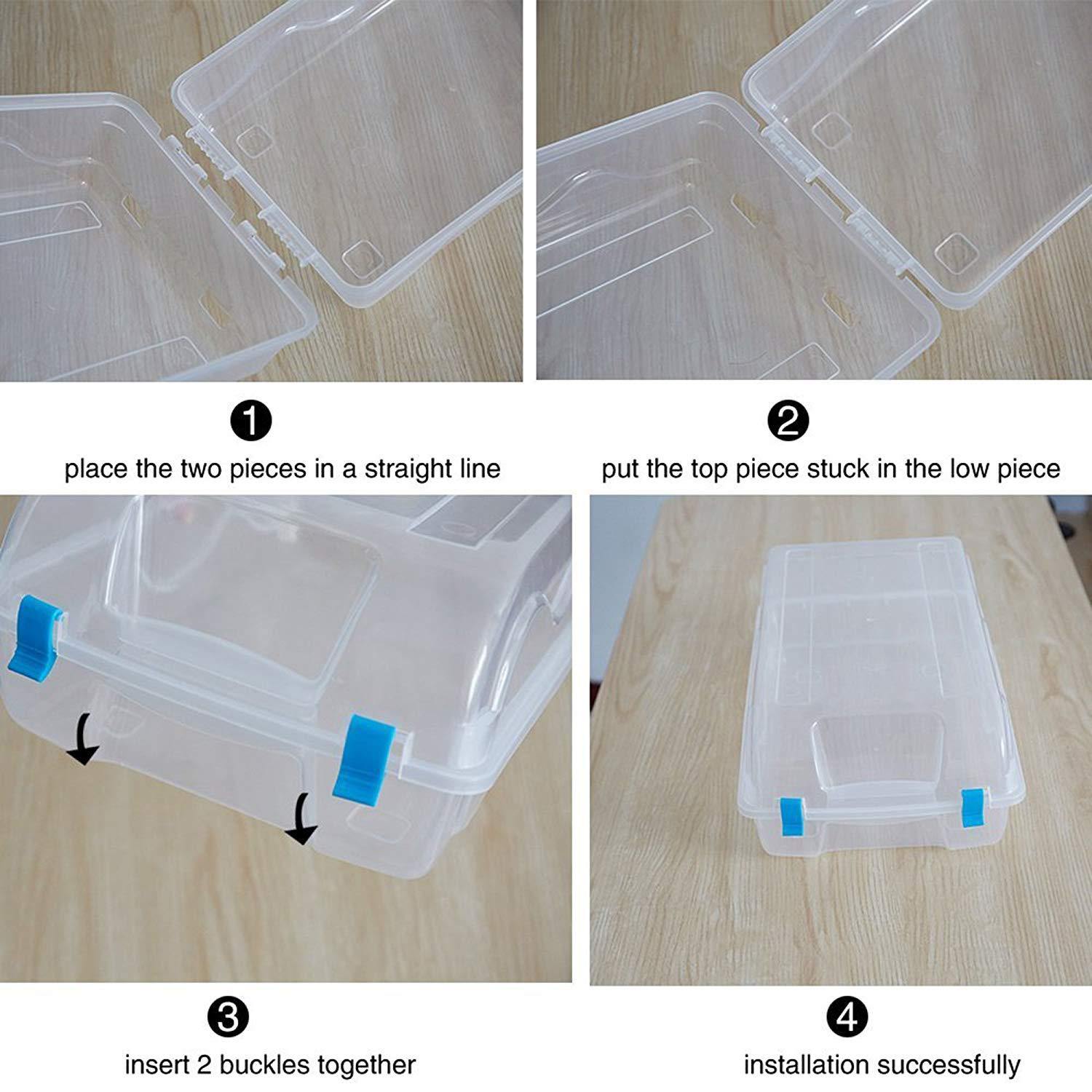 1
place the two pieces in a straight line

2
put the top piece stuck in the low piece

3
insert 2 buckles together

4
installation successfully