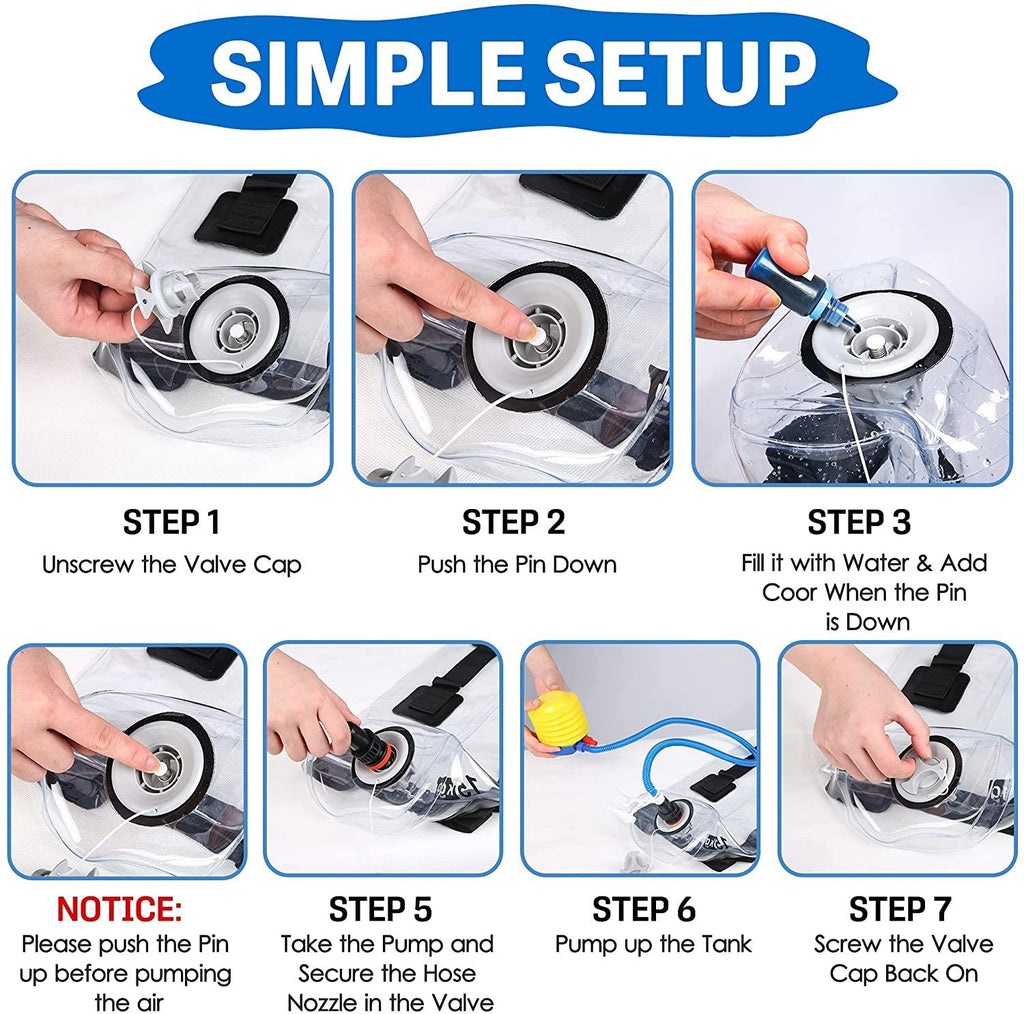 SIMPLE SETUP

STEP 1
Unscrew the Valve Cap

STEP 2
Push the Pin Down

STEP 3
Fill it with Water & Add Coor When the Pin is Down

NOTICE:
Please push the Pin up before pumping the air

STEP 5
Take the Pump and Secure the Hose Nozzle in the Valve

STEP 6
Pump up the Tank

STEP 7
Screw the Valve Cap Back On