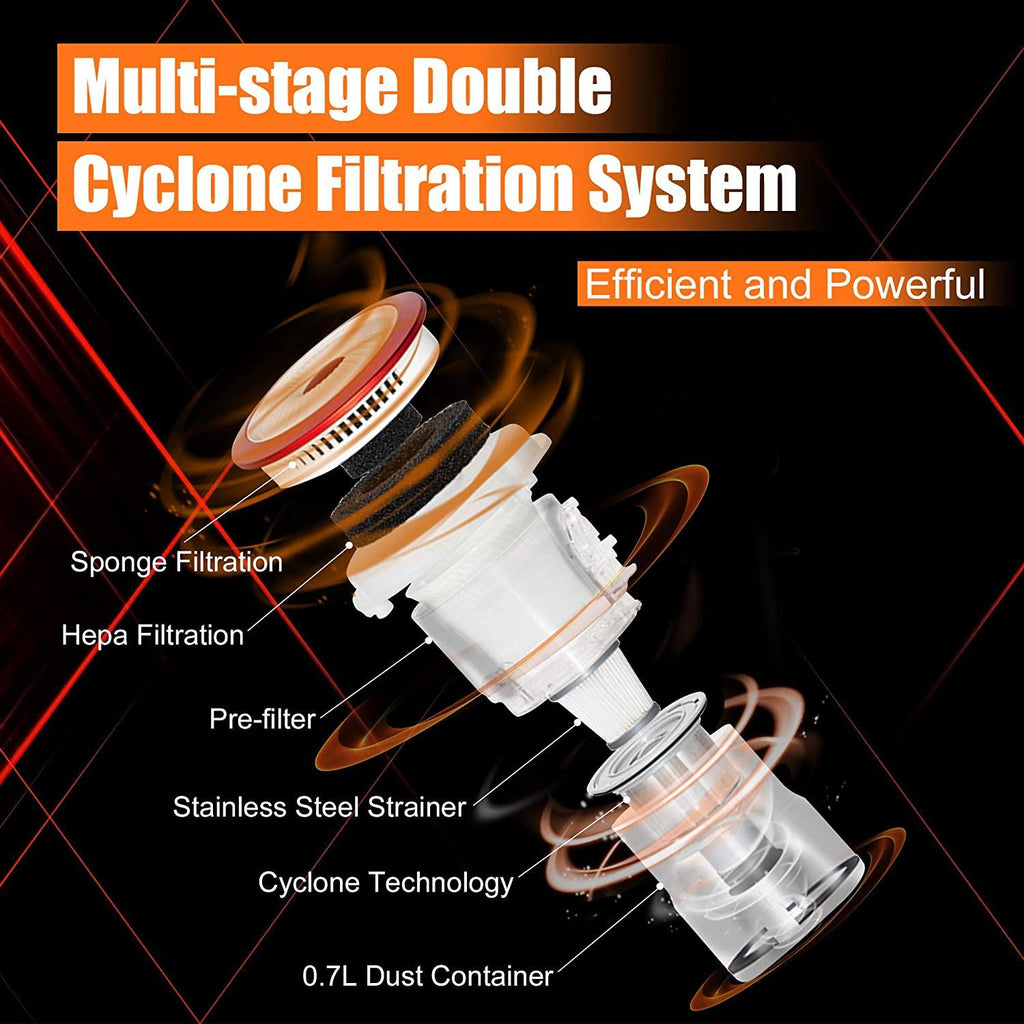 Multi-stage Double
Cyclone Filtration System

Efficient and Powerful

Sponge Filtration

Hepa Filtration

Pre-filter

Stainless Steel Strainer

Cyclone Technology

0.7L Dust Container