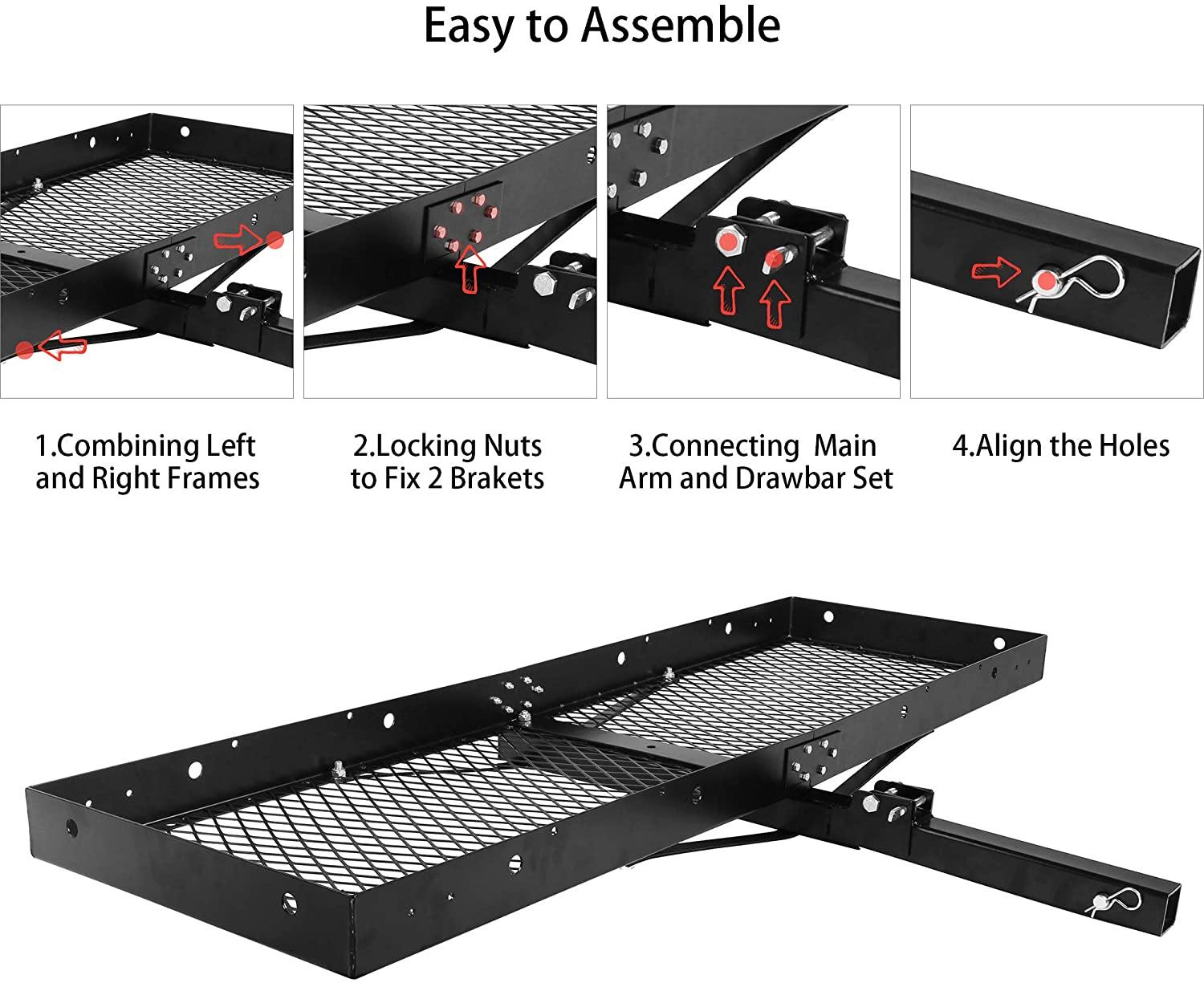 Easy to Assemble

1.Combining Left and Right Frames

2.Locking Nuts to Fix 2 Brakets

3.Connecting Main Arm and Drawbar Set

4.Align the Holes